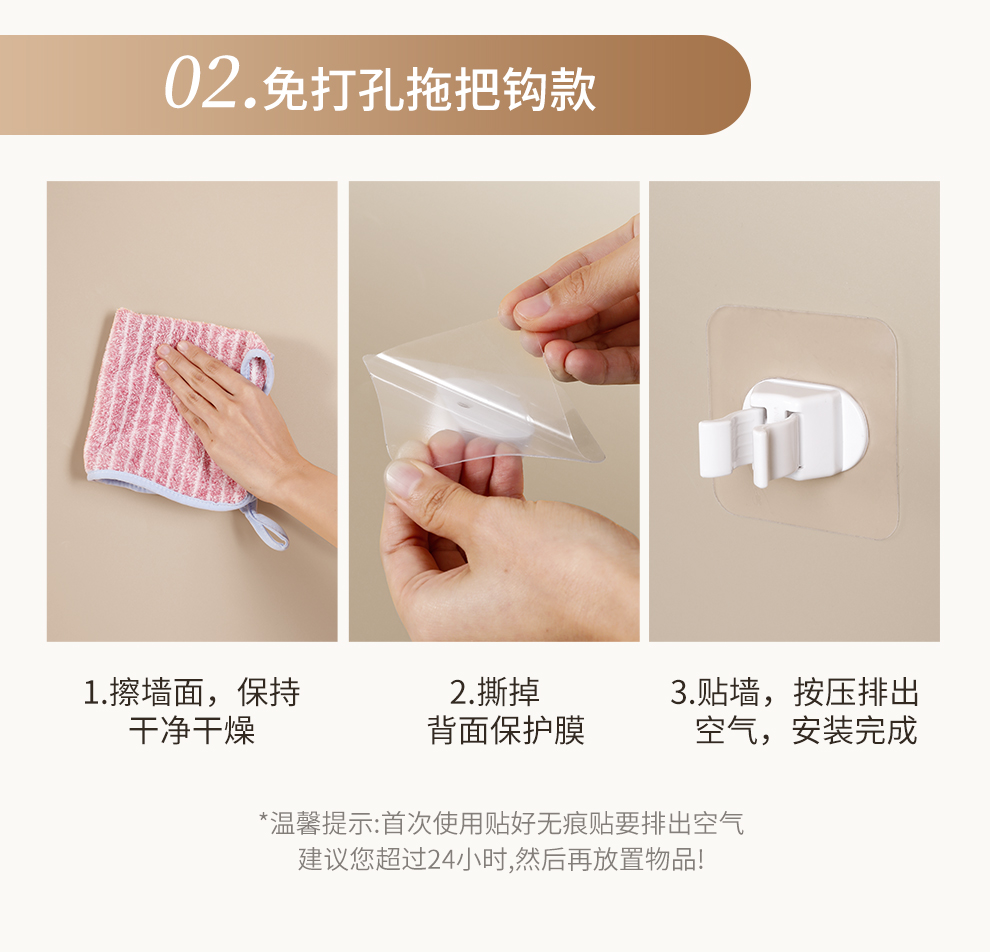 02.免打孔拖把钩款

1.擦墙面，保持干净干燥

2.撕掉背面保护膜

3.贴墙，按压排出空气，安装完成

*温馨提示:首次使用贴好无痕贴要排出空气
建议您超过24小时,然后再放置物品!