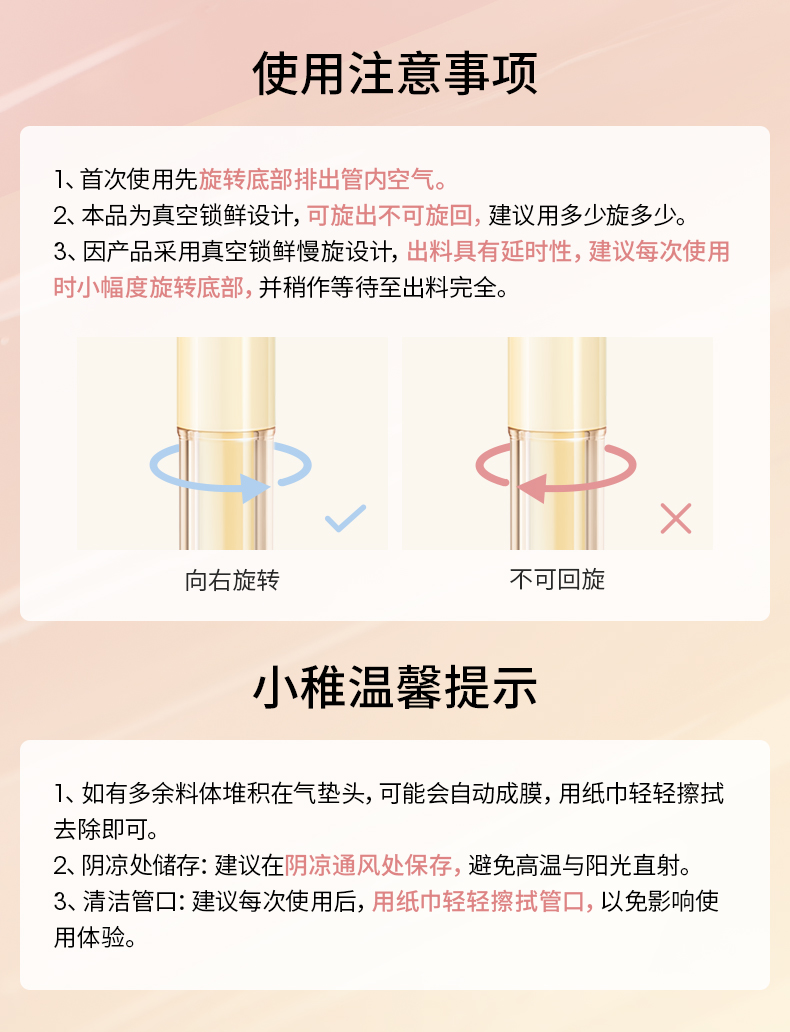 使用注意事项

1、首次使用先旋转底部排出管内空气。
2、本品为真空锁鲜设计，可旋出不可旋回，建议用多少旋多少。
3、因产品采用真空锁鲜慢旋设计，出料具有延时性，建议每次使用时小幅度旋转底部，并稍作等待至出料完全。

向右旋转

不可回旋

小稚温馨提示

1、如有多余料体堆积在气垫头，可能会自动成膜，用纸巾轻轻擦拭去除即可。
2、阴凉处储存：建议在阴凉通风处保存，避免高温与阳光直射。
3、清洁管口：建议每次使用后，用纸巾轻轻擦拭管口，以免影响使用体验。