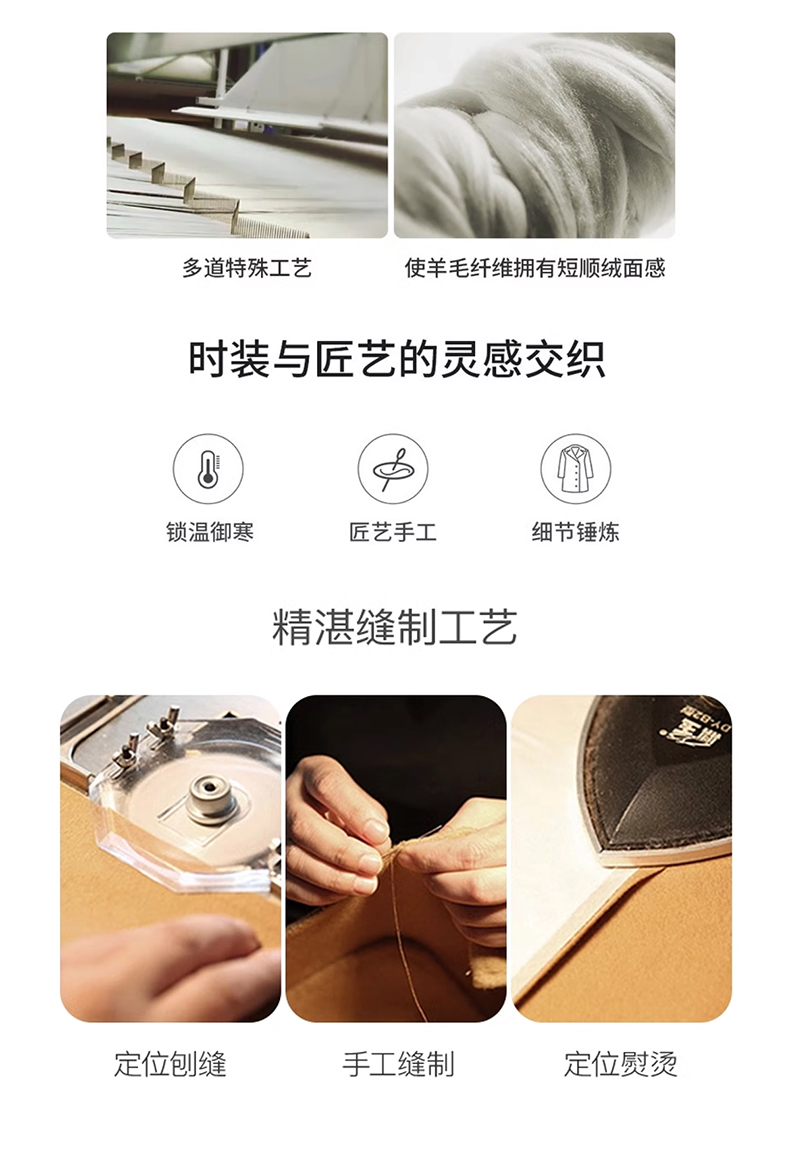 多道特殊工艺

使羊毛纤维拥有短顺绒面感

时装与匠艺的灵感交织

锁温御寒

匠艺手工

细节锤炼

精湛缝制工艺

定位刨缝

手工缝制

定位熨烫