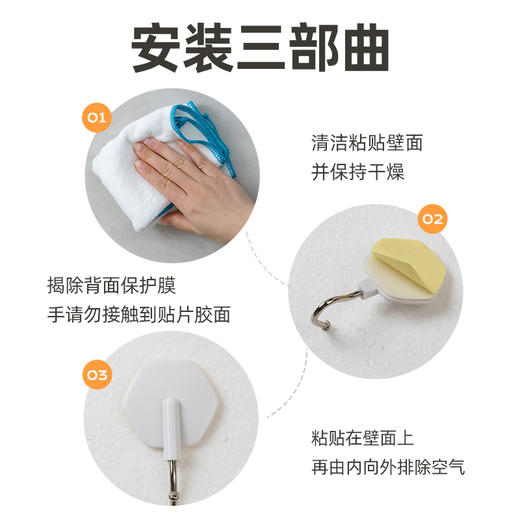 安装三部曲

01

清洁粘贴壁面
并保持干燥

02

揭除背面保护膜
手请勿接触到贴片胶面

03

粘贴在壁面上
再由内向外排除空气