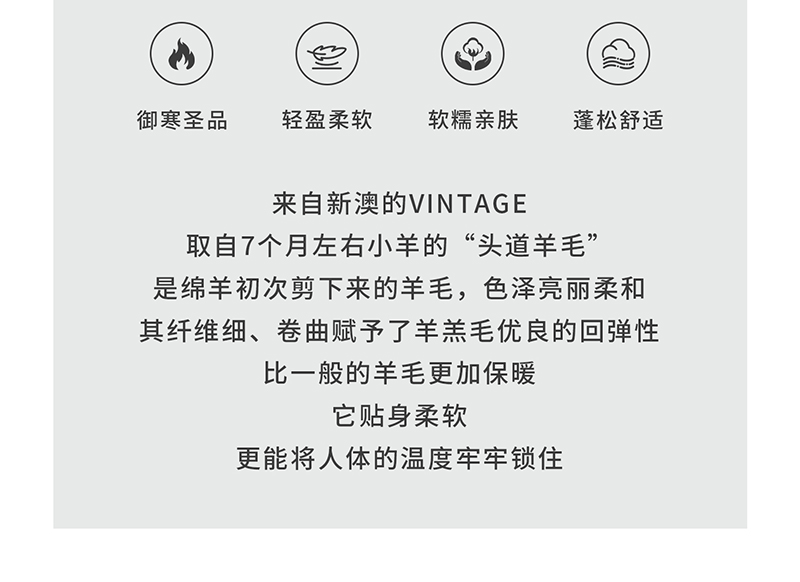 御寒圣品 轻盈柔软 软糯亲肤 蓬松舒适

来自新澳的VINTAGE
取自7个月左右小羊的“头道羊毛”
是绵羊初次剪下来的羊毛，色泽亮丽柔和
其纤维细、卷曲赋予了羊羔毛优良的回弹性
比一般的羊毛更加保暖
它贴身柔软
更能将人体的温度牢牢锁住