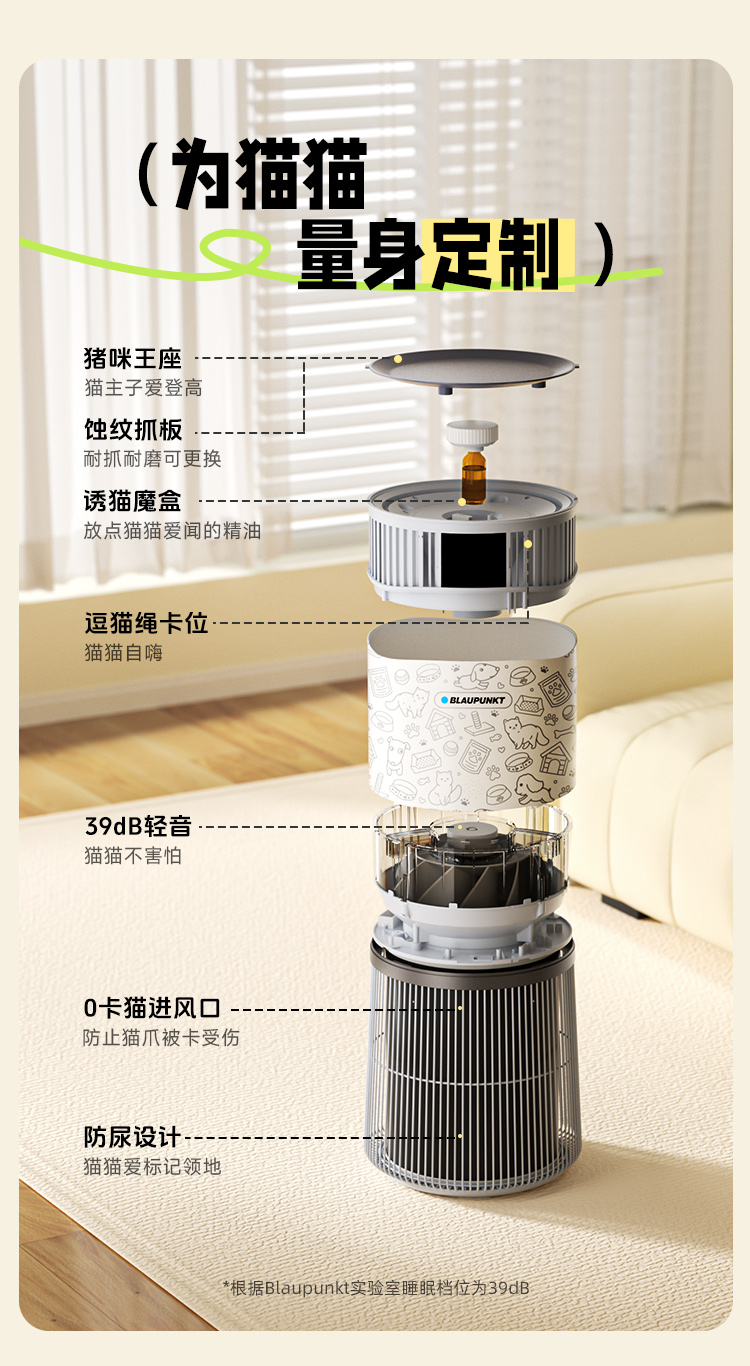 （为猫猫
量身定制）

猪咪王座
猫主子爱登高

蚀纹抓板
耐抓耐磨可更换

诱猫魔盒
放点猫猫爱闻的精油

逗猫绳卡位
猫猫自嗨

BLAUPUNKT

39dB轻音
猫猫不害怕

0卡猫进风口
防止猫爪被卡受伤

防尿设计
猫猫爱标记领地

*根据Blaupunkt实验室睡眠档位为39dB