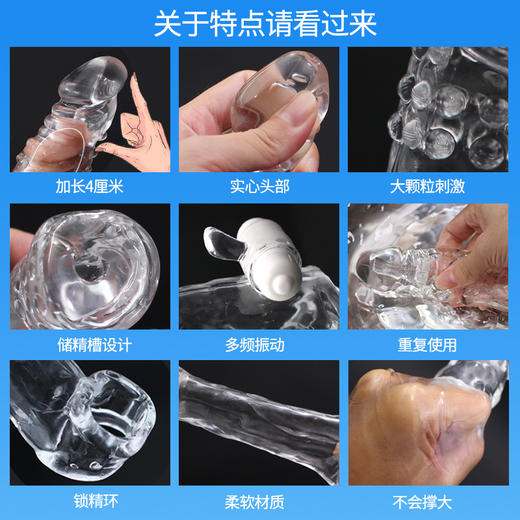 关于特点请看过来

加长4厘米

实心头部

大颗粒刺激

储精槽设计

多频振动

重复使用

锁精环

柔软材质

不会撑大