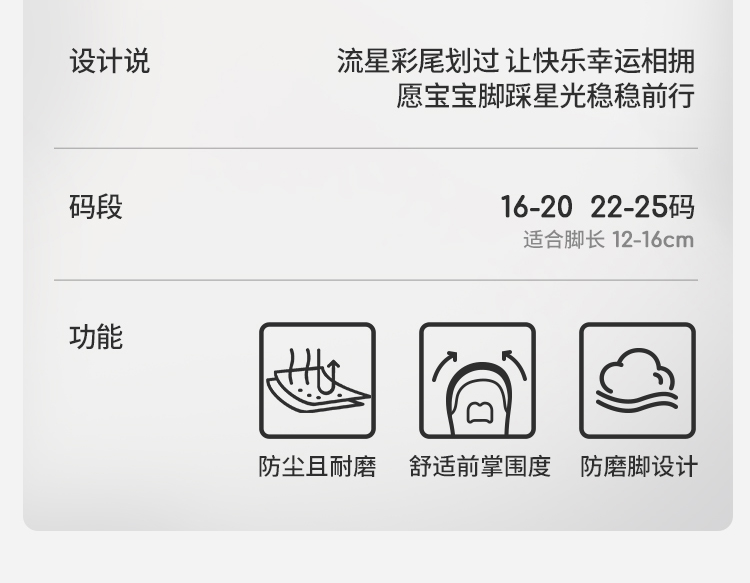 设计说

流星彩尾划过 让快乐幸运相拥
愿宝宝脚踩星光稳稳前行

码段

16-20 22-25码
适合脚长 12-16cm

功能

防尘且耐磨 舒适前掌围度 防磨脚设计