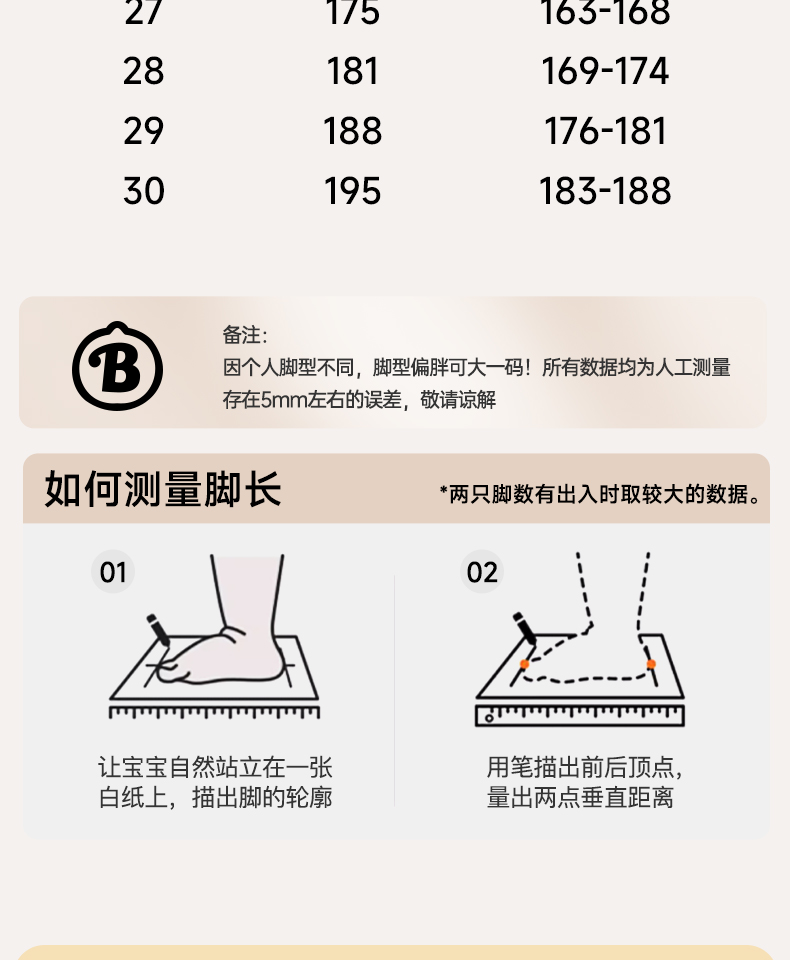 | 27 | 175 | 163-168 |
|---|---|---|
| 28 | 181 | 169-174 |
| 29 | 188 | 176-181 |
| 30 | 195 | 183-188 |

B

备注:
因个人脚型不同，脚型偏胖可大一码！所有数据均为人工测量存在5mm左右的误差，敬请谅解

如何测量脚长

*两只脚数有出入时取较大的数据。

01

让宝宝自然站立在一张白纸上，描出脚的轮廓

02

用笔描出前后顶点，量出两点垂直距离