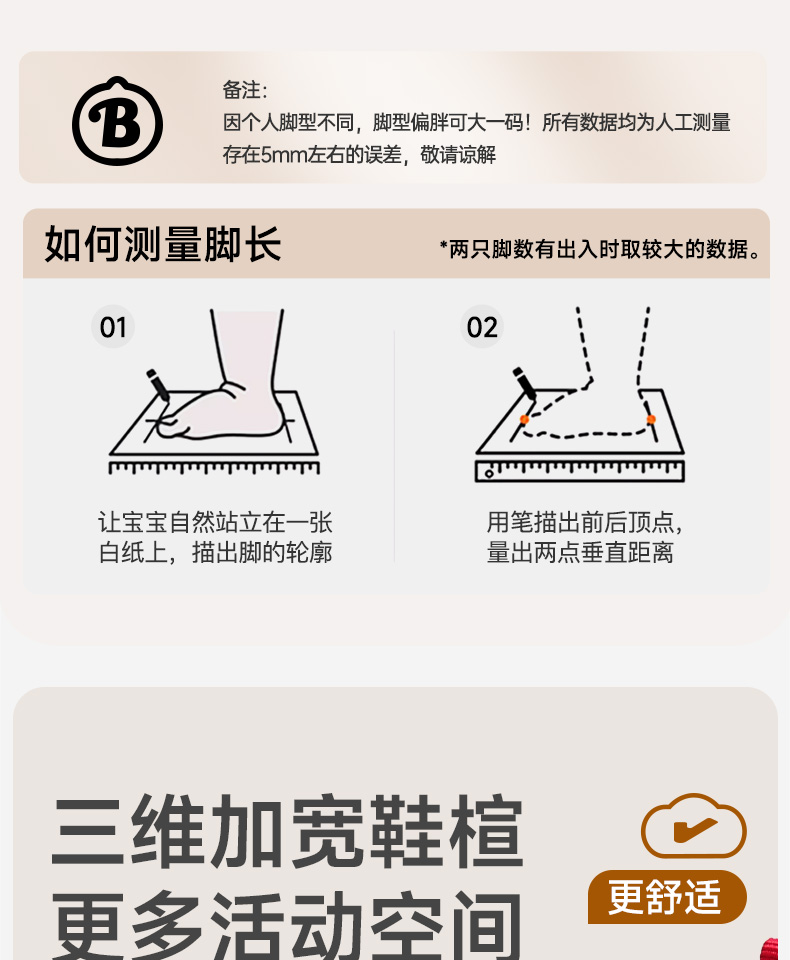 B

备注:
因个人脚型不同，脚型偏胖可大一码！所有数据均为人工测量存在5mm左右的误差，敬请谅解

如何测量脚长

*两只脚数有出入时取较大的数据。

01

让宝宝自然站立在一张白纸上，描出脚的轮廓

02

用笔描出前后顶点，量出两点垂直距离

三维加宽鞋楦
更多活动空间

更舒适