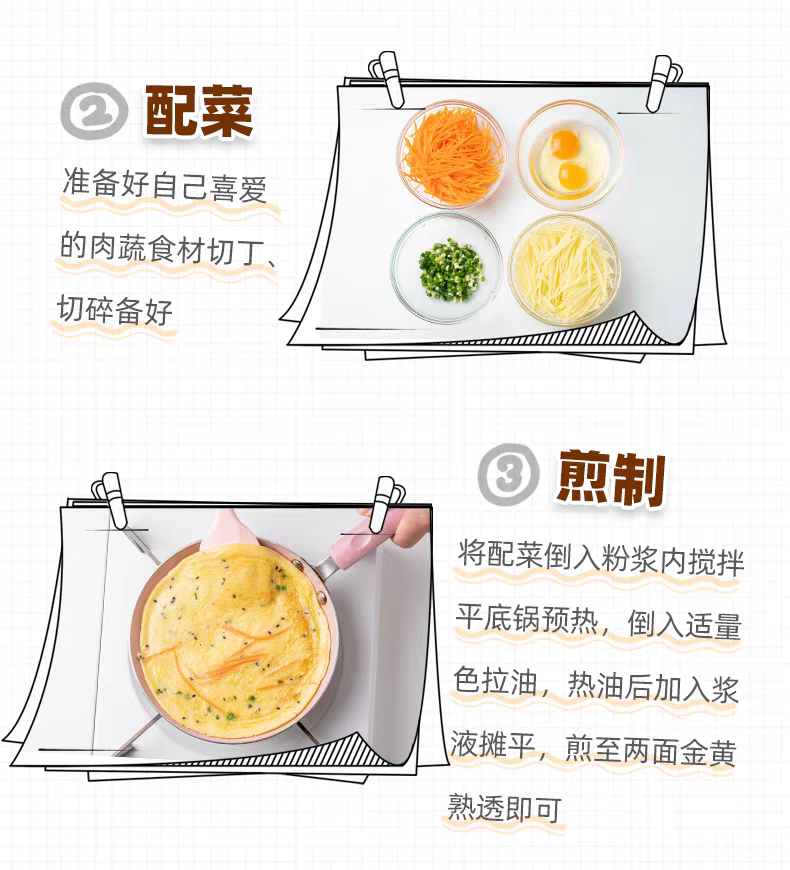 ② 配菜

准备好自己喜爱的肉蔬食材切丁、切碎备好

③ 煎制

将配菜倒入粉浆内搅拌平底锅预热，倒入适量色拉油，热油后加入浆液摊平，煎至两面金黄熟透即可