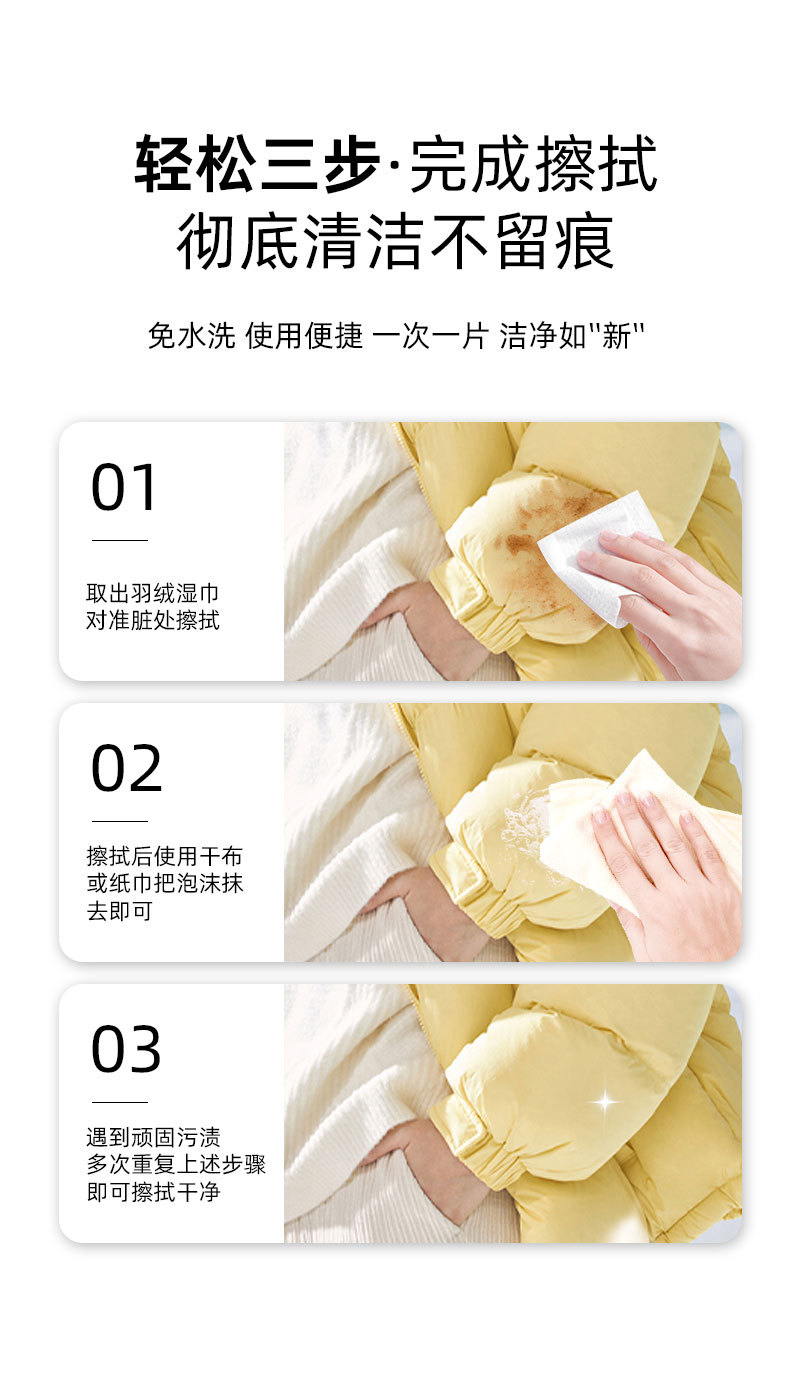 轻松三步·完成擦拭
彻底清洁不留痕

免水洗 使用便捷 一次一片 洁净如"新"

01

取出羽绒湿巾
对准脏处擦拭

02

擦拭后使用干布
或纸巾把泡沫抹
去即可

03

遇到顽固污渍
多次重复上述步骤
即可擦拭干净