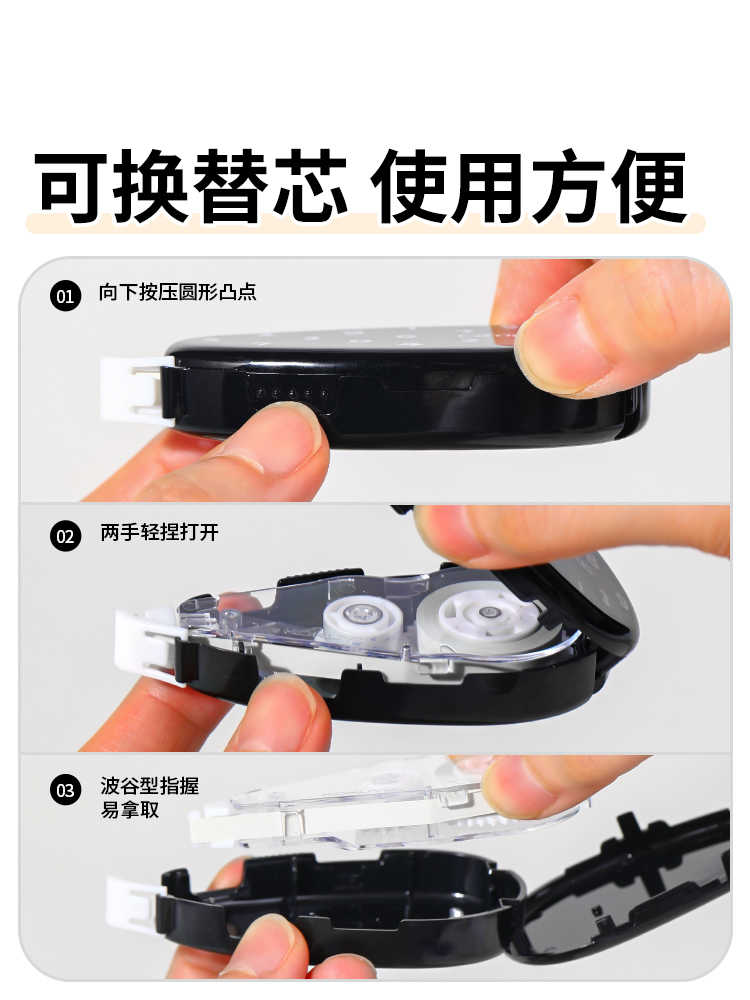 可换替芯 使用方便

01 向下按压圆形凸点

02 两手轻捏打开

03 波谷型指握
易拿取