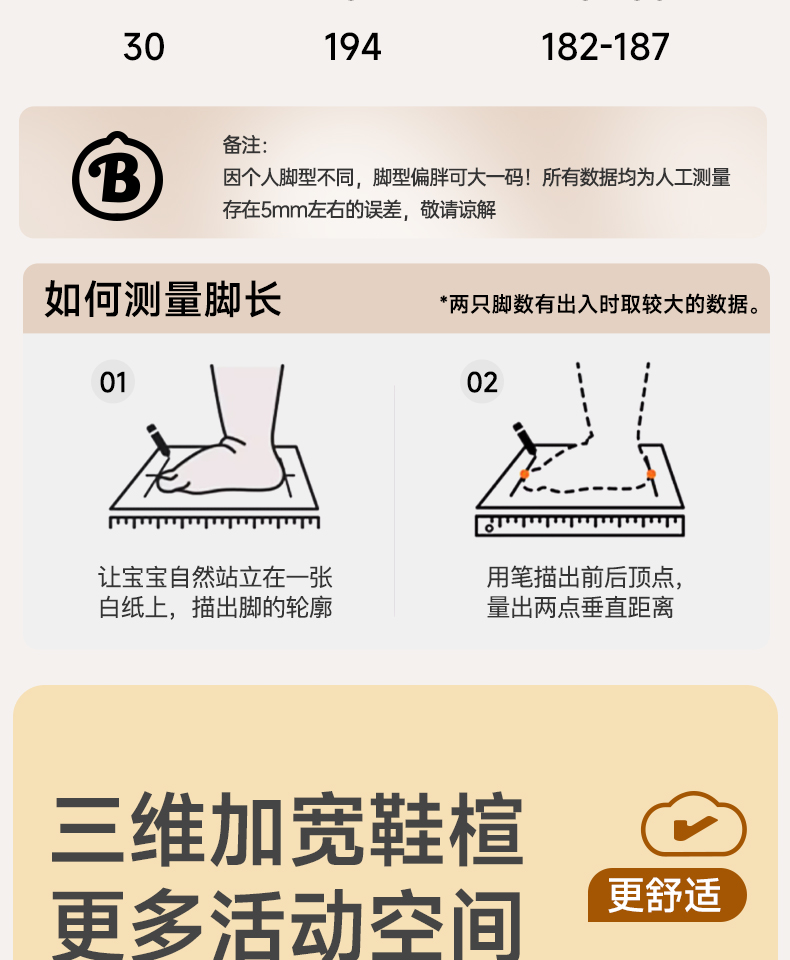 30 194 182-187

B

备注：
因个人脚型不同，脚型偏胖可大一码！所有数据均为人工测量存在5mm左右的误差，敬请谅解

如何测量脚长

*两只脚数有出入时取较大的数据。

01

让宝宝自然站立在一张白纸上，描出脚的轮廓

02

用笔描出前后顶点，量出两点垂直距离

三维加宽鞋楦
更多活动空间

更舒适