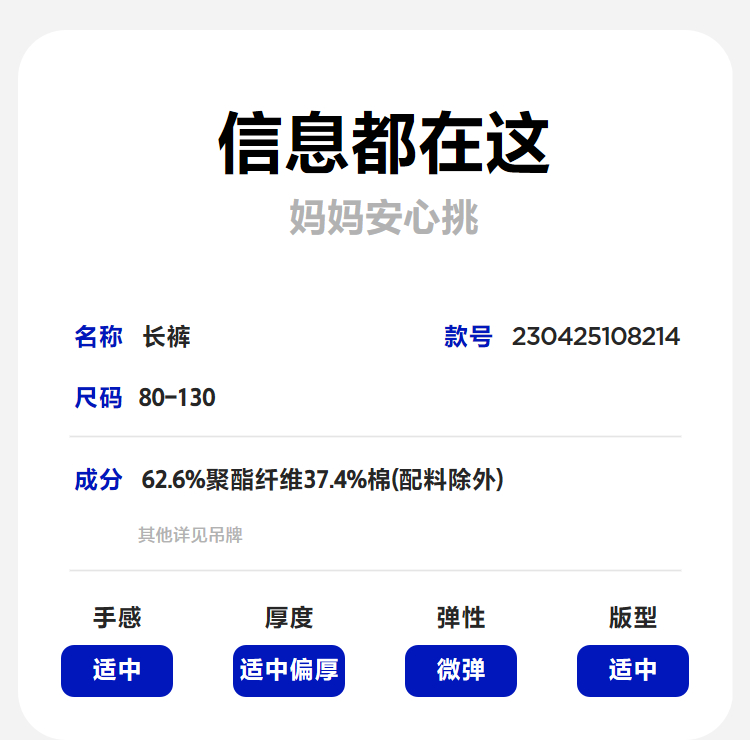 信息都在这
妈妈安心挑

名称 长裤 款号 230425108214

尺码 80-130

成分 62.6%聚酯纤维37.4%棉(配料除外)

其他详见吊牌

| 手感 | 厚度 | 弹性 | 版型 |
|---|---|---|---|
| 适中 | 适中偏厚 | 微弹 | 适中 |