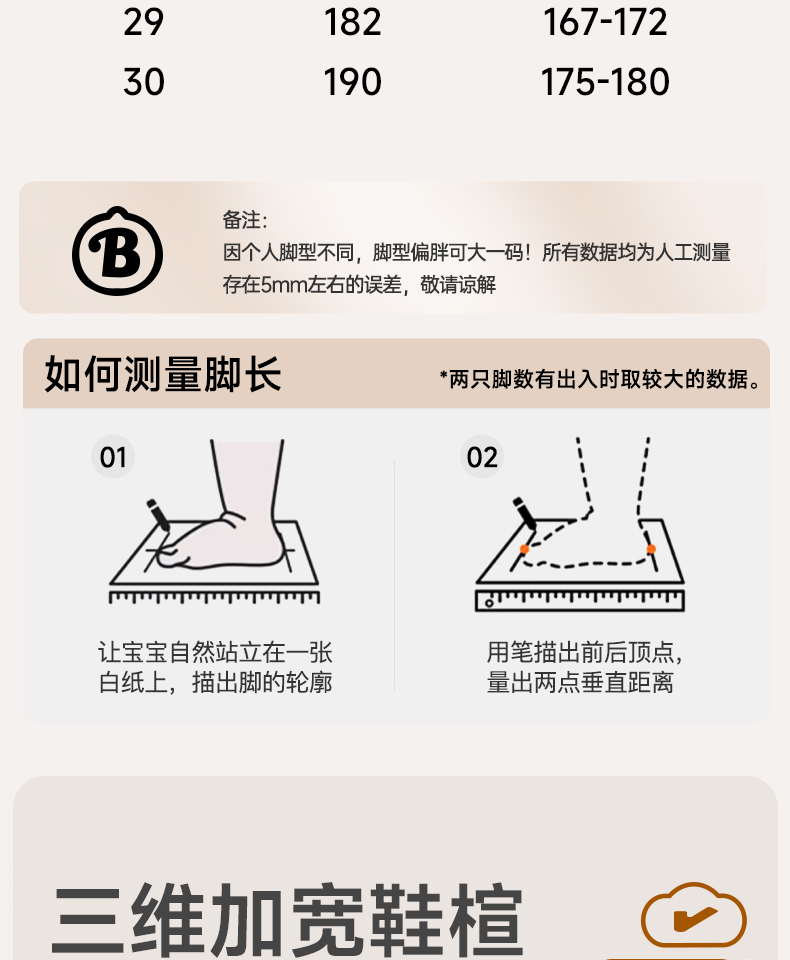 | 29 | 182 | 167-172 |
|---|---|---|
| 30 | 190 | 175-180 |

B

备注:
因个人脚型不同，脚型偏胖可大一码！所有数据均为人工测量存在5mm左右的误差，敬请谅解

如何测量脚长

*两只脚数有出入时取较大的数据。

01

让宝宝自然站立在一张白纸上，描出脚的轮廓

02

用笔描出前后顶点，量出两点垂直距离

三维加宽鞋楦