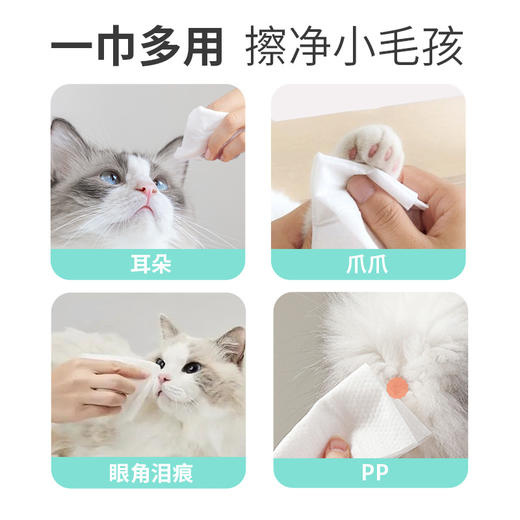 一巾多用 擦净小毛孩

耳朵

爪爪

眼角泪痕

PP