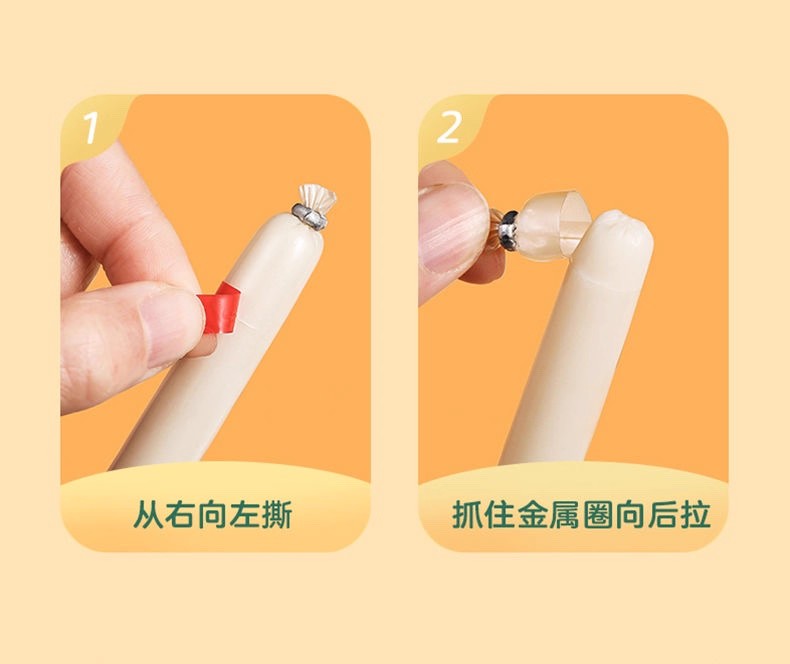 1

从右向左撕

2

抓住金属圈向后拉