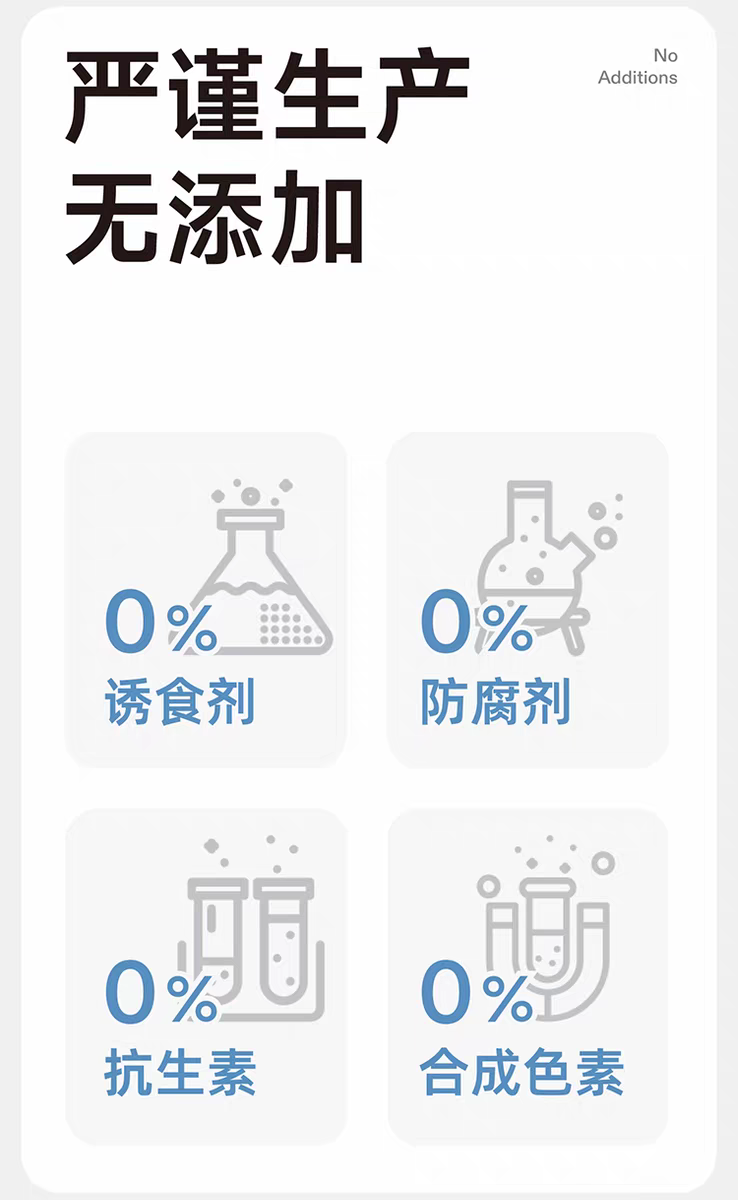 严谨生产
无添加

No
Additions

0%
诱食剂

0%
防腐剂

0%
抗生素

0%
合成色素