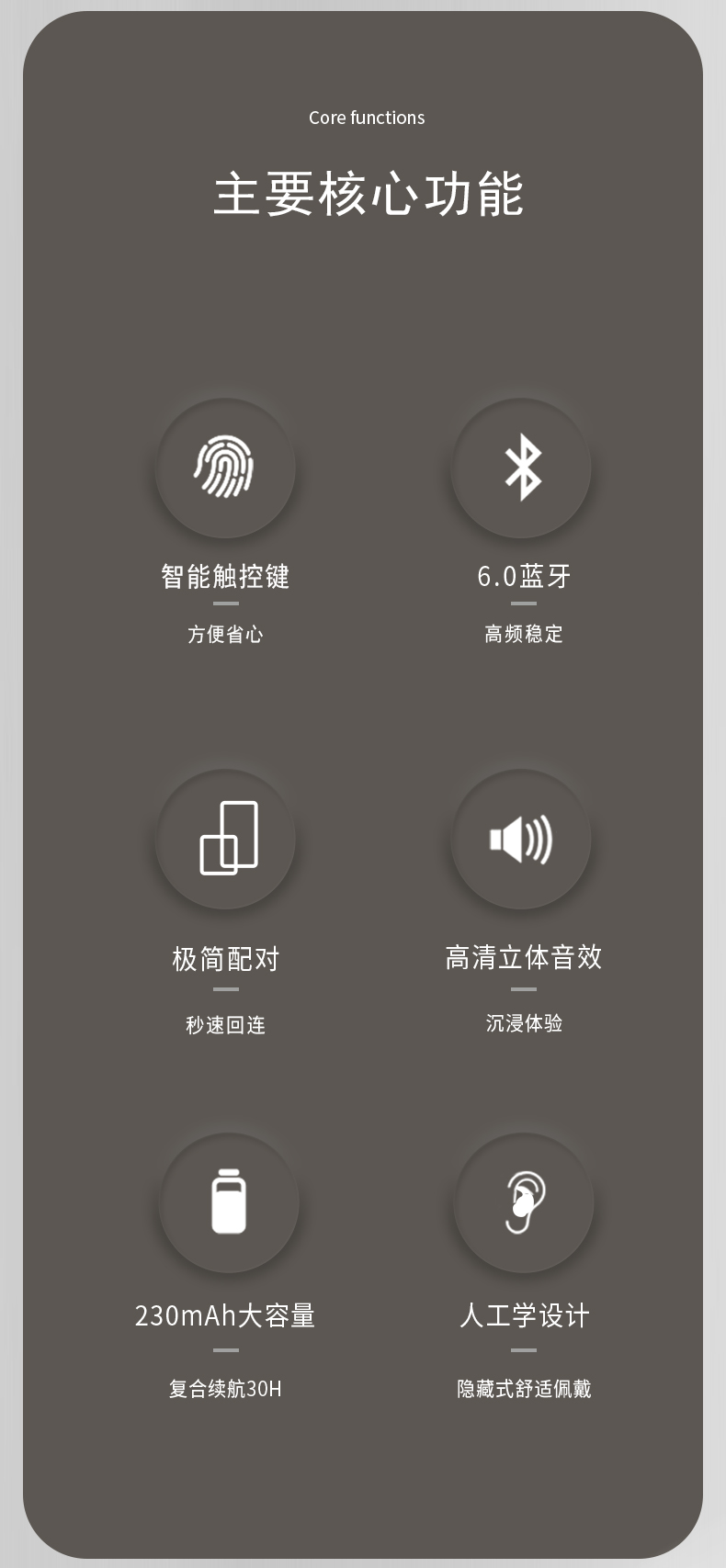 Core functions

主要核心功能

智能触控键

方便省心

6.0蓝牙

高频稳定

极简配对

秒速回连

高清立体音效

沉浸体验

230mAh大容量

复合续航30H

人工学设计

隐藏式舒适佩戴