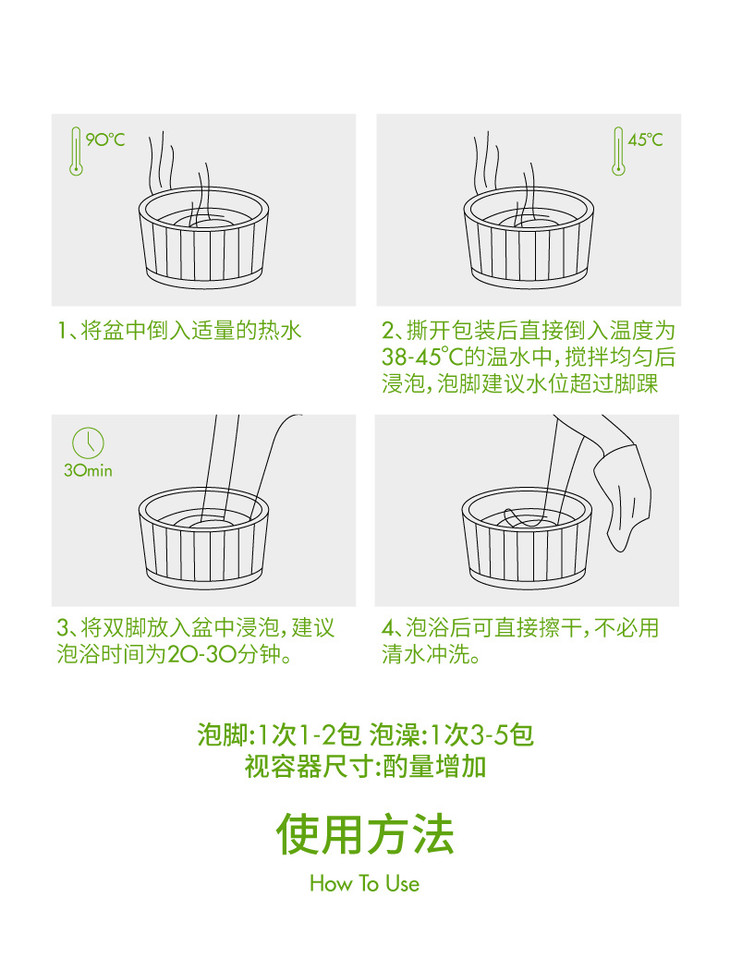 90°C

1、将盆中倒入适量的热水

45°C

2、撕开包装后直接倒入温度为38-45°C的温水中，搅拌均匀后浸泡，泡脚建议水位超过脚踝

30min

3、将双脚放入盆中浸泡，建议泡浴时间为20-30分钟。

4、泡浴后可直接擦干，不必用清水冲洗。

泡脚:1次1-2包 泡澡:1次3-5包
视容器尺寸:酌量增加

使用方法

How To Use