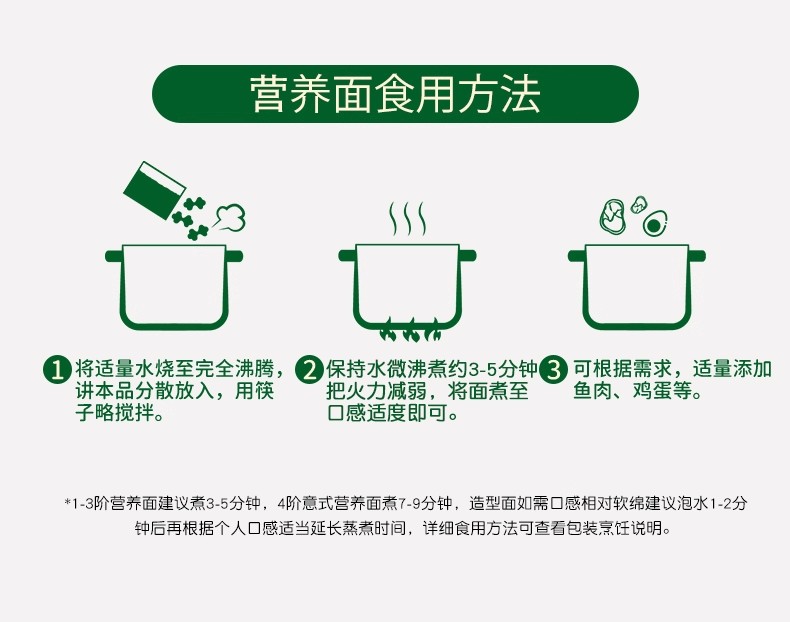 营养面食用方法

1 将适量水烧至完全沸腾，讲本品分散放入，用筷子略搅拌。

2 保持水微沸煮约3-5分钟把火力减弱，将面煮至口感适度即可。

3 可根据需求，适量添加鱼肉、鸡蛋等。

*1-3阶营养面建议煮3-5分钟，4阶意式营养面煮7-9分钟，造型面如需口感相对软绵建议泡水1-2分钟后再根据个人口感适当延长蒸煮时间，详细食用方法可查看包装烹饪说明。