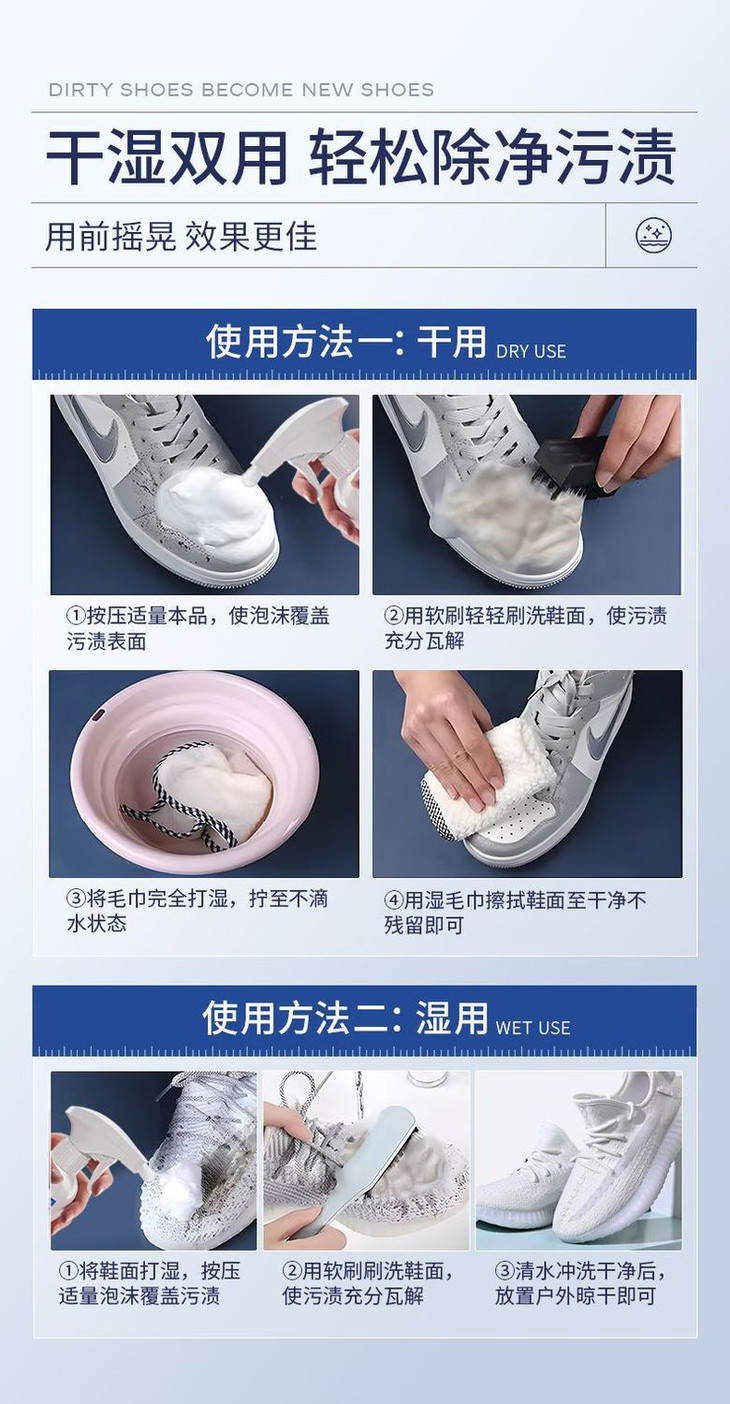 DIRTY SHOES BECOME NEW SHOES

干湿双用 轻松除净污渍

用前摇晃 效果更佳

使用方法一：干用 DRY USE

①按压适量本品，使泡沫覆盖污渍表面

②用软刷轻轻刷洗鞋面，使污渍充分瓦解

③将毛巾完全打湿，拧至不滴水状态

④用湿毛巾擦拭鞋面至干净不残留即可

使用方法二：湿用 WET USE

①将鞋面打湿，按压适量泡沫覆盖污渍

②用软刷刷洗鞋面，使污渍充分瓦解

③清水冲洗干净后，放置户外晾干即可