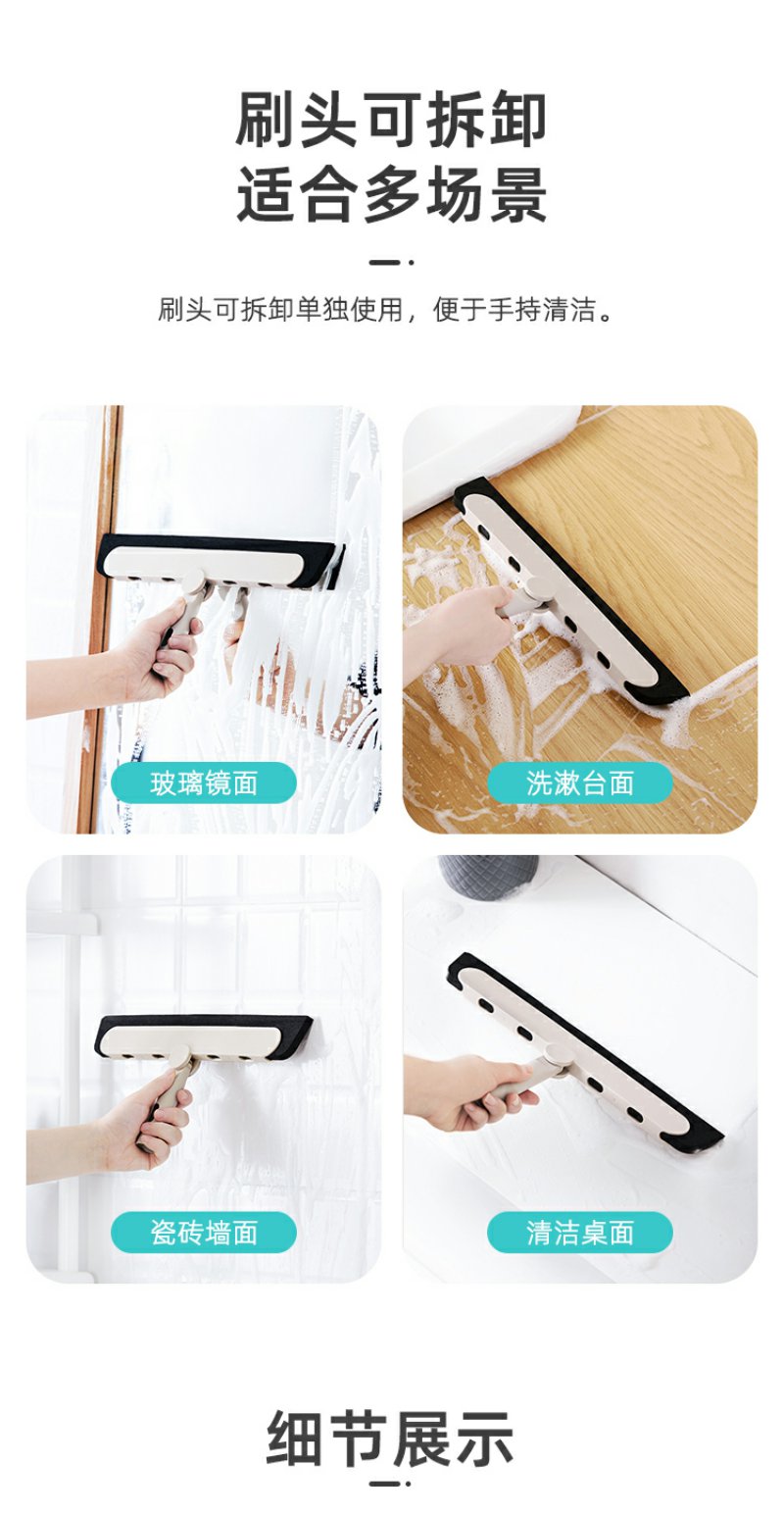 刷头可拆卸
适合多场景

刷头可拆卸单独使用，便于手持清洁。

玻璃镜面

洗漱台面

瓷砖墙面

清洁桌面

细节展示