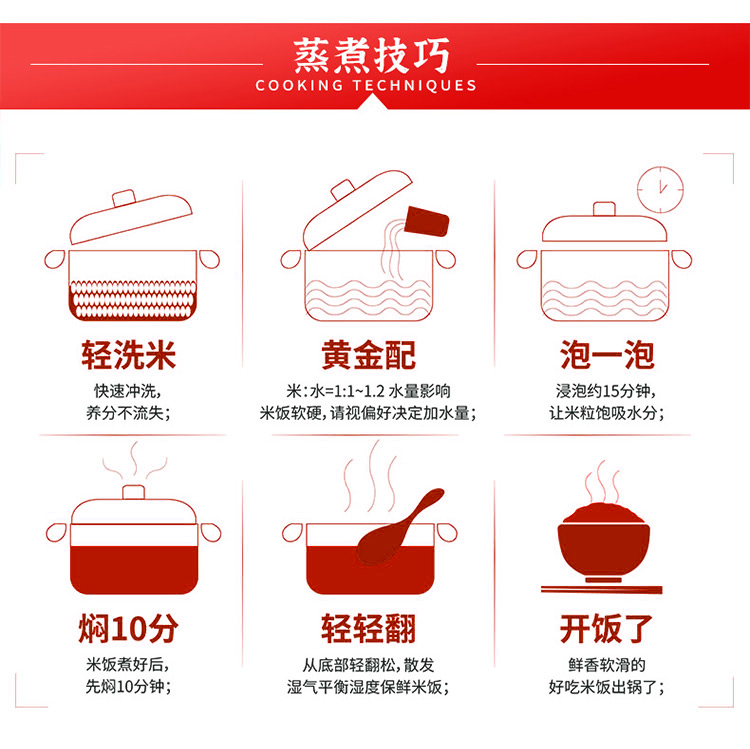 蒸煮技巧
COOKING TECHNIQUES

轻洗米
快速冲洗，
养分不流失；

黄金配
米：水=1:1~1.2 水量影响
米饭软硬，请视偏好决定加水量；

泡一泡
浸泡约15分钟，
让米粒饱吸水分；

焖10分
米饭煮好后，
先焖10分钟；

轻轻翻
从底部轻翻松，散发
湿气平衡湿度保鲜米饭；

开饭了
鲜香软滑的
好吃米饭出锅了；