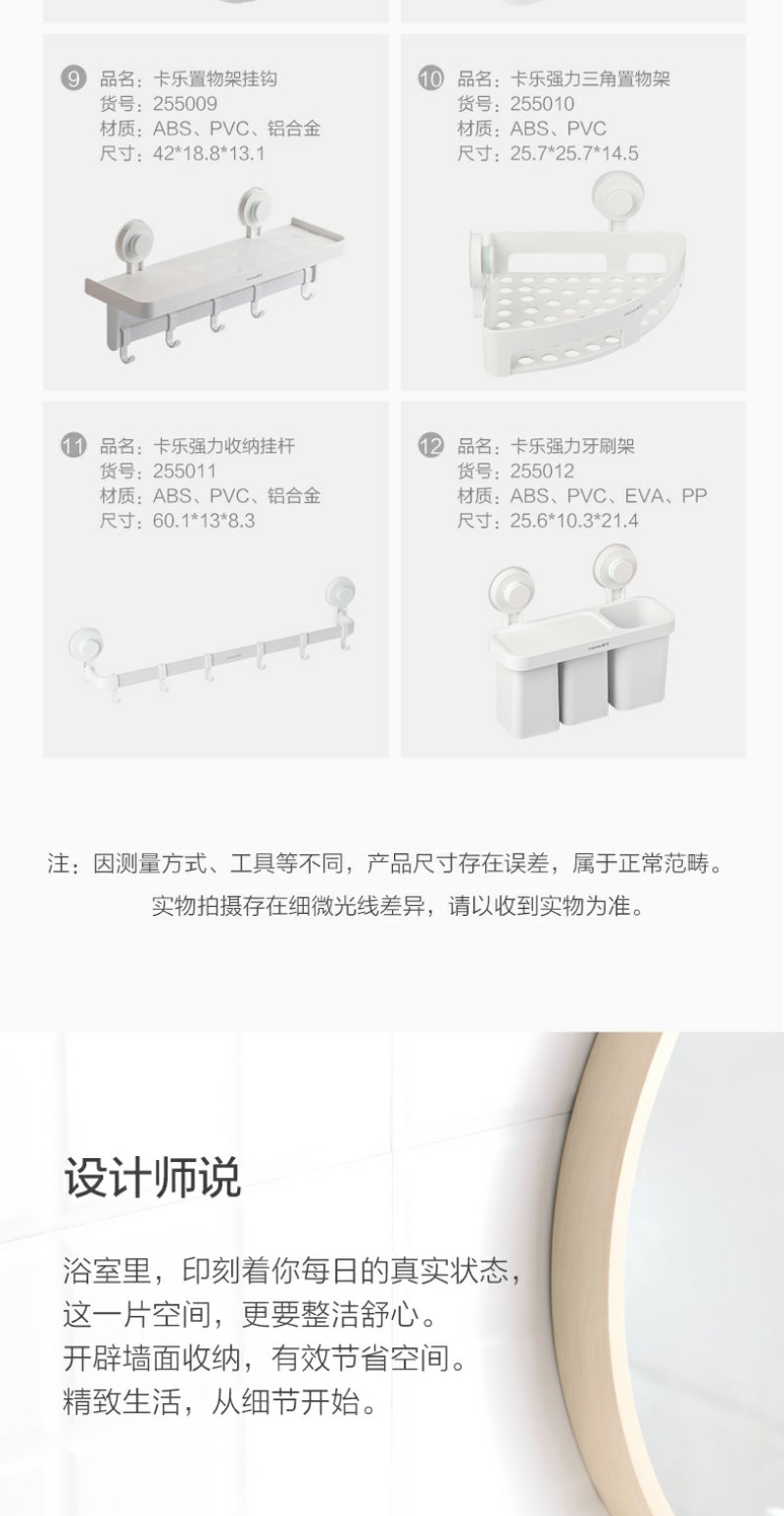 9 品名：卡乐置物架挂钩
货号：255009
材质：ABS、PVC、铝合金
尺寸：42*18.8*13.1

10 品名：卡乐强力三角置物架
货号：255010
材质：ABS、PVC
尺寸：25.7*25.7*14.5

11 品名：卡乐强力收纳挂杆
货号：255011
材质：ABS、PVC、铝合金
尺寸：60.1*13*8.3

12 品名：卡乐强力牙刷架
货号：255012
材质：ABS、PVC、EVA、PP
尺寸：25.6*10.3*21.4

注：因测量方式、工具等不同，产品尺寸存在误差，属于正常范畴。
实物拍摄存在细微光线差异，请以收到实物为准。

设计师说

浴室里，印刻着你每日的真实状态，
这一片空间，更要整洁舒心。
开辟墙面收纳，有效节省空间。
精致生活，从细节开始。