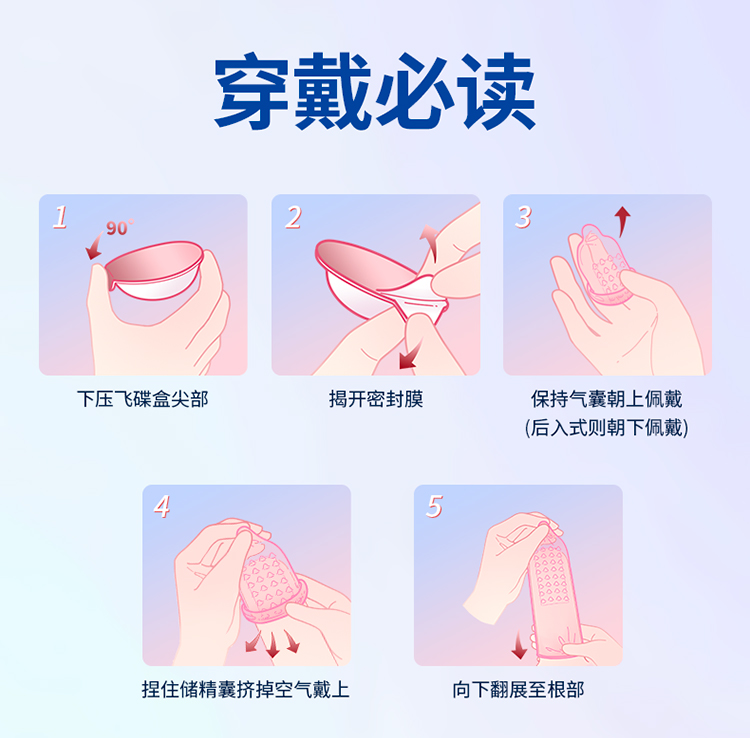 穿戴必读

1
90°
下压飞碟盒尖部

2
揭开密封膜

3
保持气囊朝上佩戴
(后入式则朝下佩戴)

4
捏住储精囊挤掉空气戴上

5
向下翻展至根部