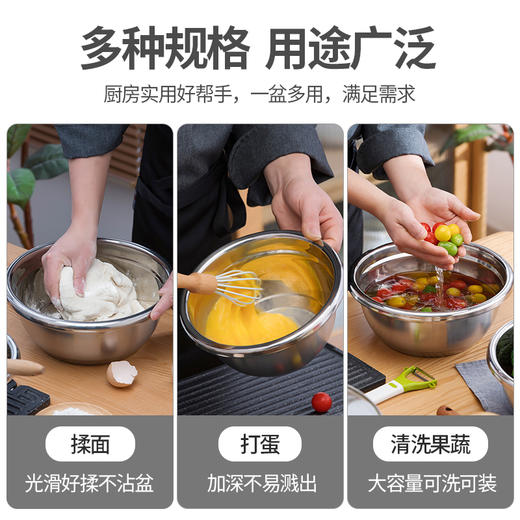 多种规格 用途广泛

厨房实用好帮手，一盆多用，满足需求

揉面

光滑好揉不沾盆

打蛋

加深不易溅出

清洗果蔬

大容量可洗可装