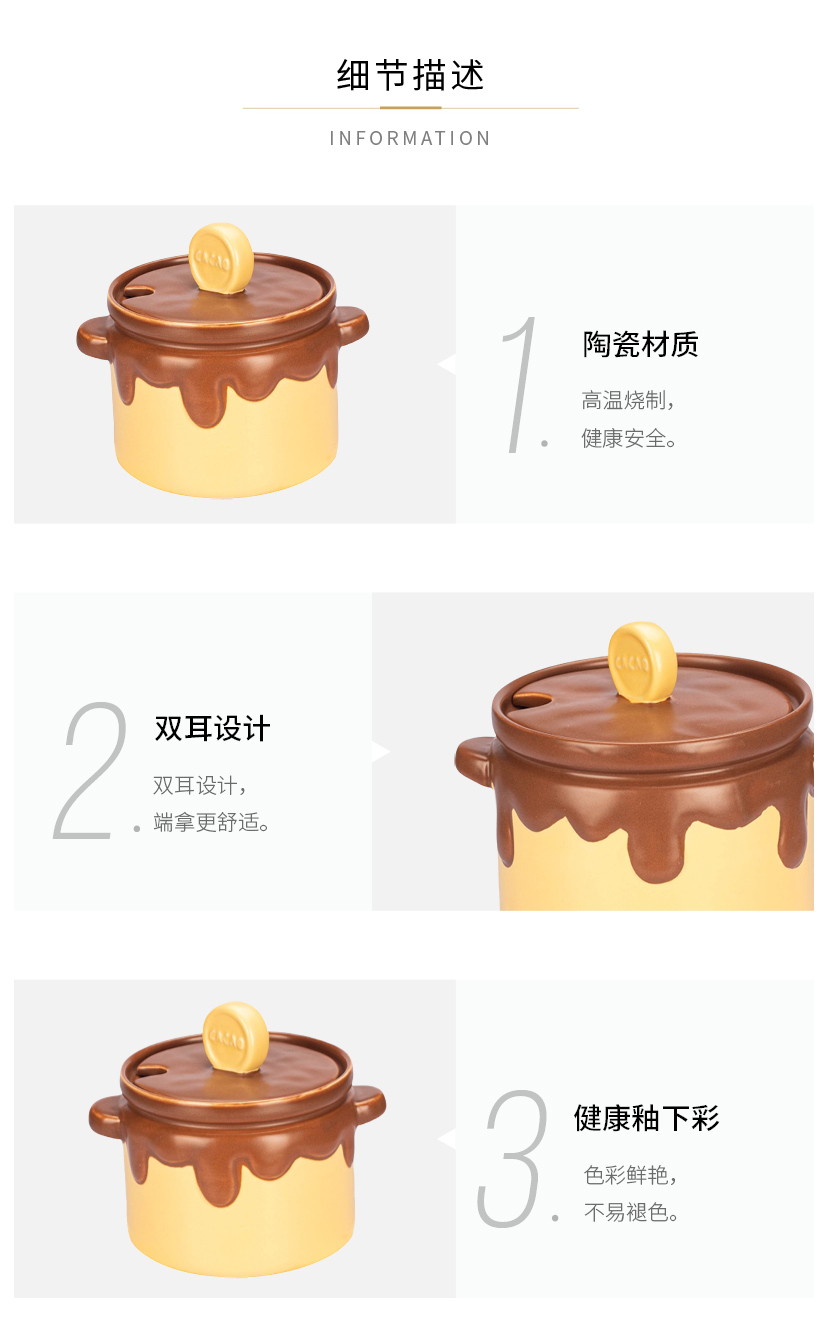 细节描述

INFORMATION

CACAO

1.

陶瓷材质

高温烧制，
健康安全。

2.

双耳设计

双耳设计，
端拿更舒适。

CACAO

CACAO

3.

健康釉下彩

色彩鲜艳，
不易褪色。