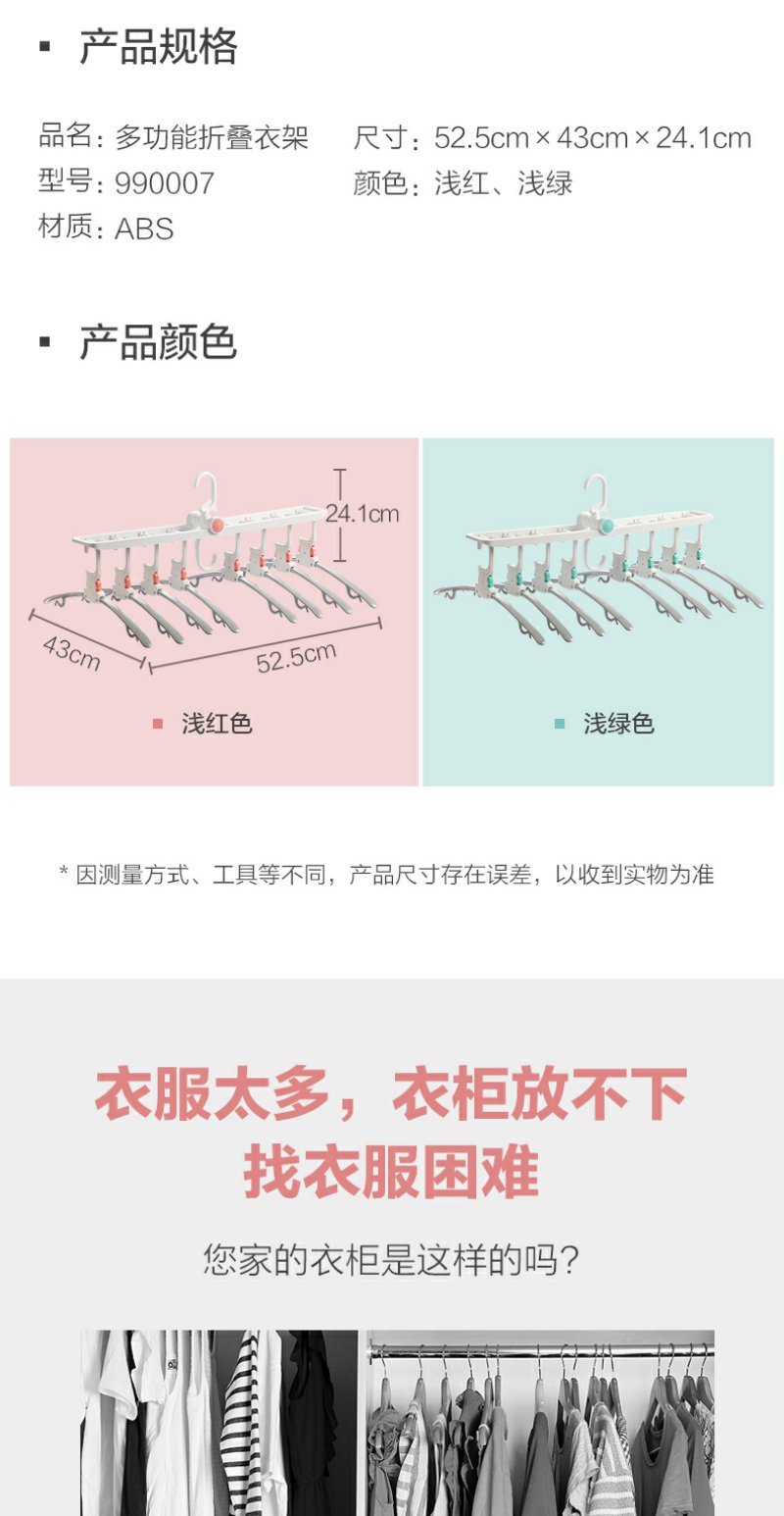 ▪ 产品规格

品名：多功能折叠衣架
型号：990007
材质：ABS

尺寸：52.5cm × 43cm × 24.1cm
颜色：浅红、浅绿

▪ 产品颜色

24.1cm
43cm
52.5cm
▪ 浅红色

▪ 浅绿色

* 因测量方式、工具等不同，产品尺寸存在误差，以收到实物为准

衣服太多，衣柜放不下
找衣服困难

您家的衣柜是这样的吗？