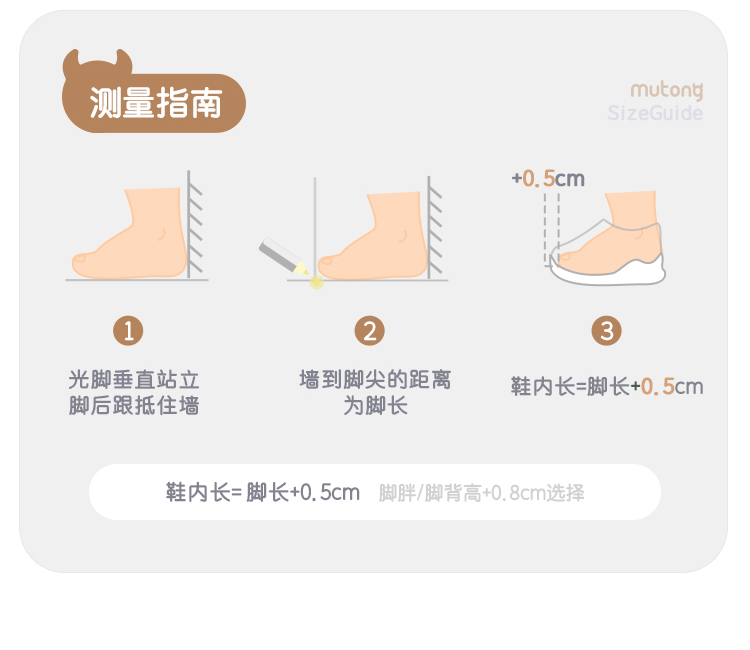 测量指南

mutong
SizeGuide

+0.5cm

1
光脚垂直站立
脚后跟抵住墙

2
墙到脚尖的距离
为脚长

3
鞋内长=脚长+0.5cm

鞋内长= 脚长+0.5cm 脚胖/脚背高+0.8cm选择