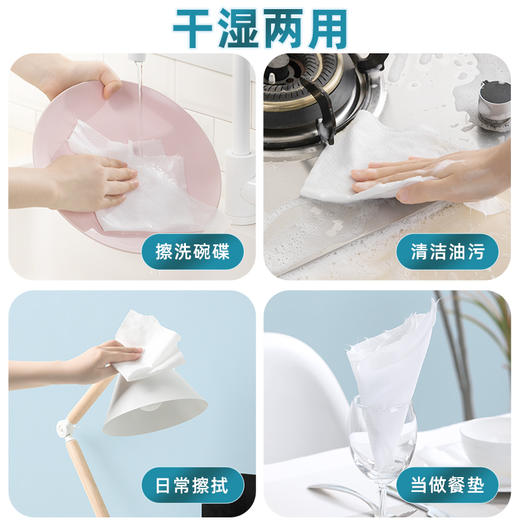 干湿两用

擦洗碗碟

清洁油污

日常擦拭

当做餐垫