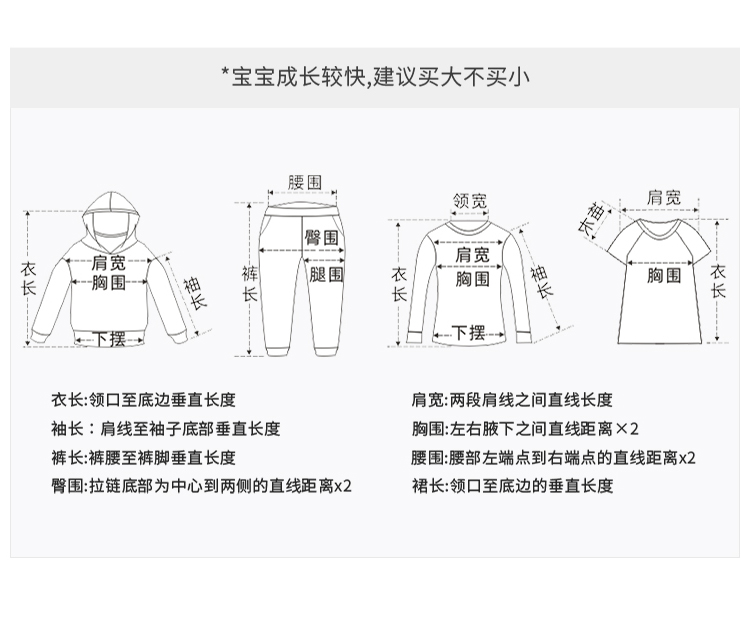 *宝宝成长较快,建议买大不买小

衣长
肩宽
胸围
袖长
下摆

腰围
臀围
裤长
腿围

领宽
肩宽
胸围
衣长
袖长
下摆

肩宽
衣袖
胸围
衣长

衣长:领口至底边垂直长度
袖长：肩线至袖子底部垂直长度
裤长:裤腰至裤脚垂直长度
臀围:拉链底部为中心到两侧的直线距离x2

肩宽:两段肩线之间直线长度
胸围:左右腋下之间直线距离×2
腰围:腰部左端点到右端点的直线距离x2
裙长:领口至底边的垂直长度