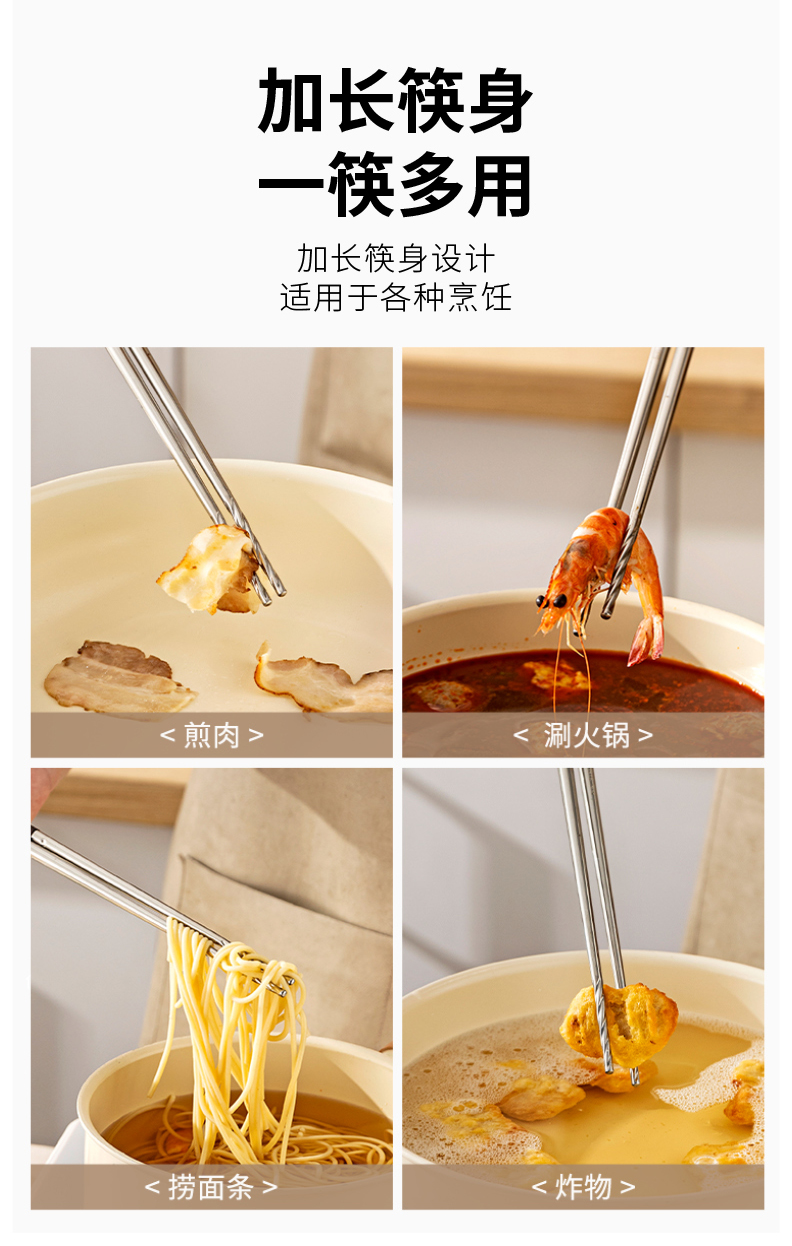 加长筷身
一筷多用

加长筷身设计
适用于各种烹饪

< 煎肉 >

< 涮火锅 >

< 捞面条 >

< 炸物 >