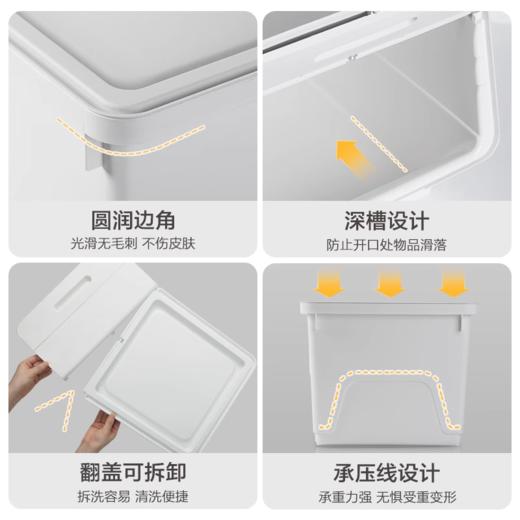 圆润边角
光滑无毛刺 不伤皮肤

深槽设计
防止开口处物品滑落

翻盖可拆卸
拆洗容易 清洗便捷

承压线设计
承重力强 无惧受重变形