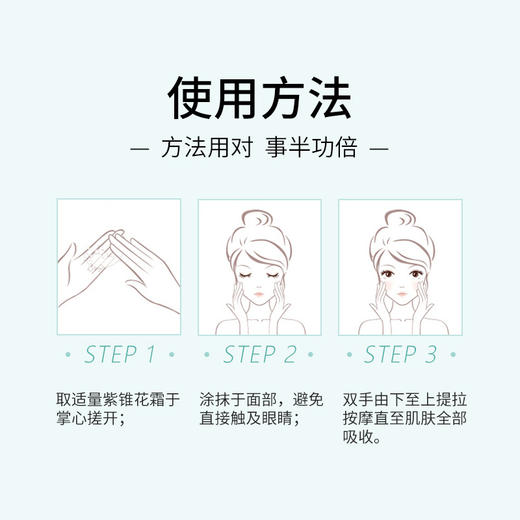 使用方法

— 方法用对 事半功倍 —

• STEP 1 •

取适量紫锥花霜于掌心搓开；

• STEP 2 •

涂抹于面部，避免直接触及眼睛；

• STEP 3 •

双手由下至上提拉按摩直至肌肤全部吸收。