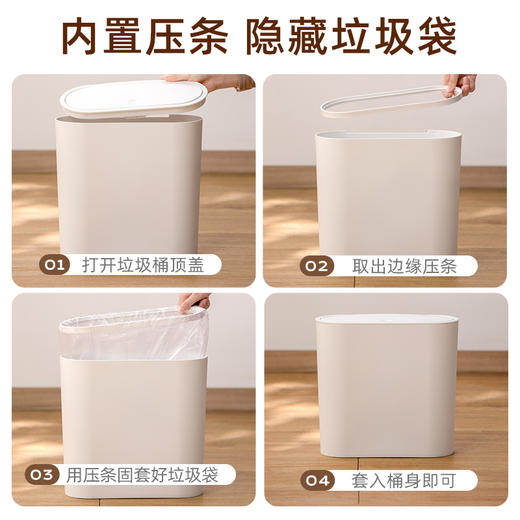 内置压条 隐藏垃圾袋

01 打开垃圾桶顶盖

02 取出边缘压条

03 用压条固套好垃圾袋

04 套入桶身即可