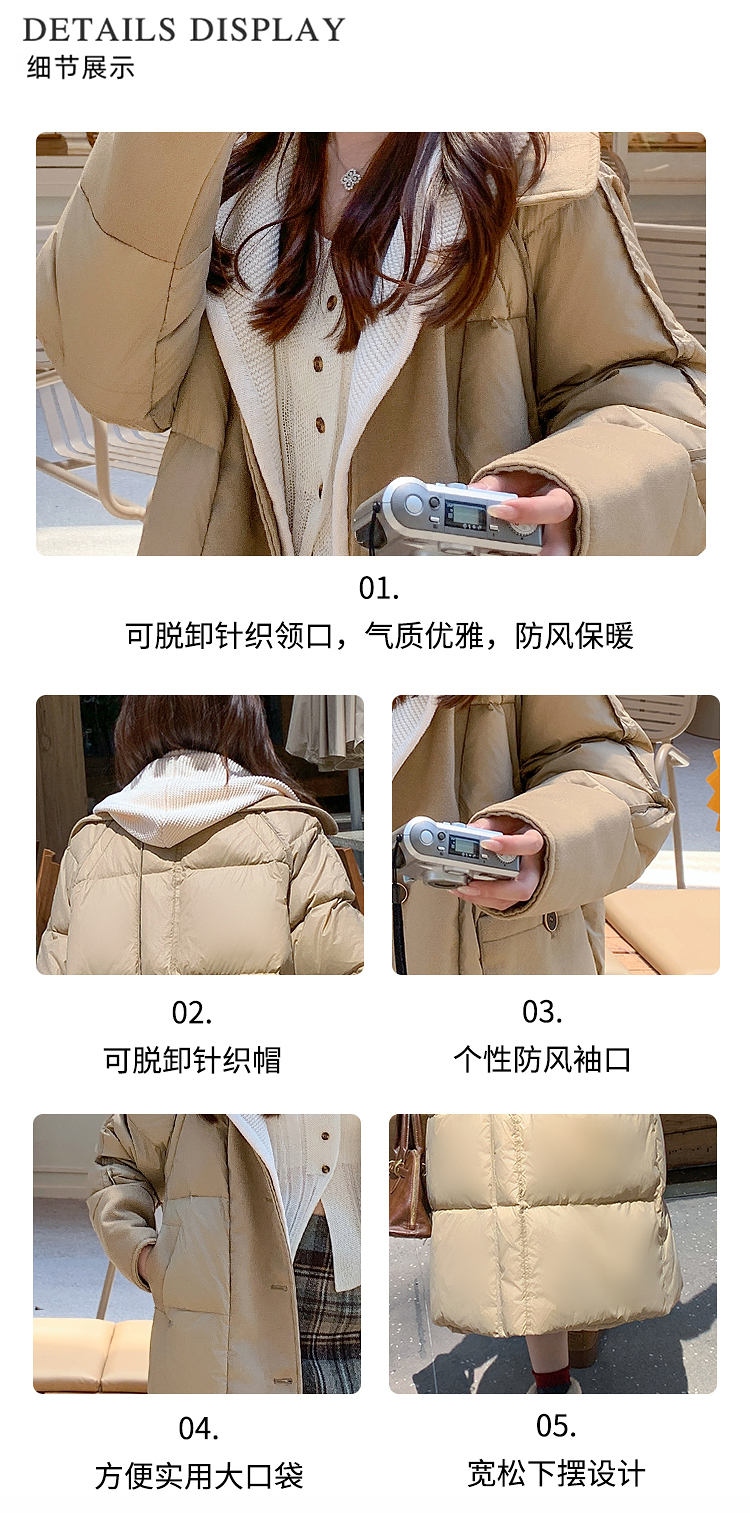 DETAILS DISPLAY
细节展示

01.
可脱卸针织领口，气质优雅，防风保暖

02.
可脱卸针织帽

03.
个性防风袖口

04.
方便实用大口袋

05.
宽松下摆设计