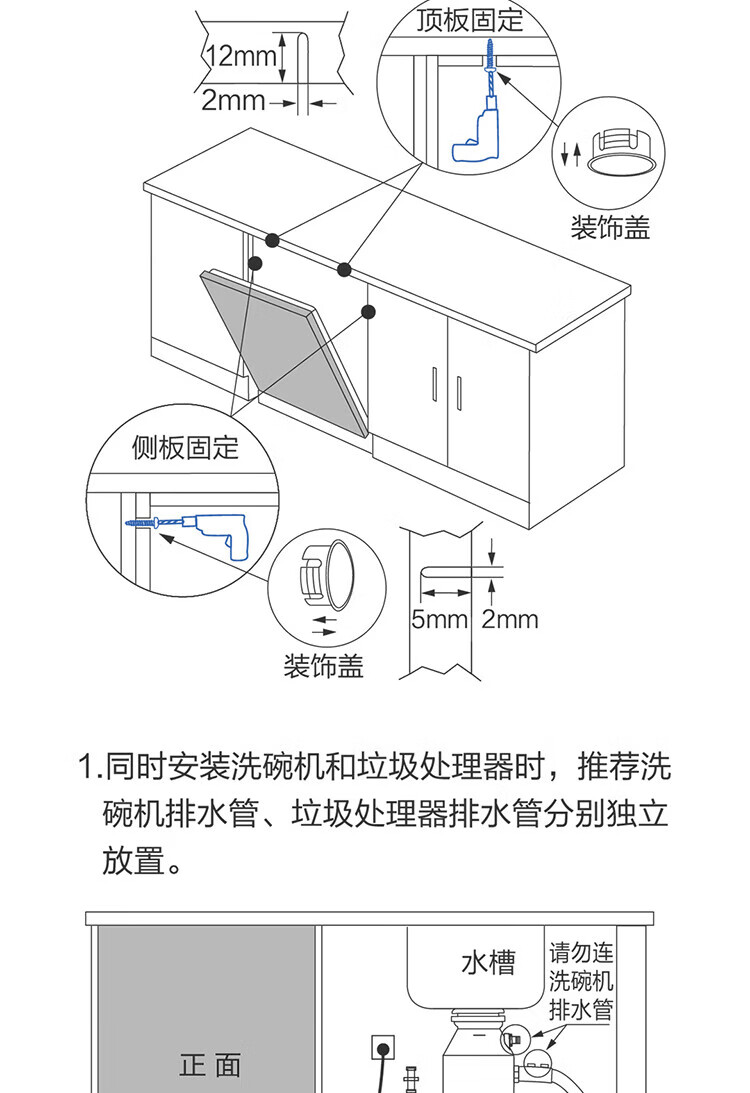 12mm
2mm
顶板固定
装饰盖
侧板固定
装饰盖
5mm
2mm

1.同时安装洗碗机和垃圾处理器时，推荐洗碗机排水管、垃圾处理器排水管分别独立放置。

水槽
请勿连洗碗机排水管
正 面