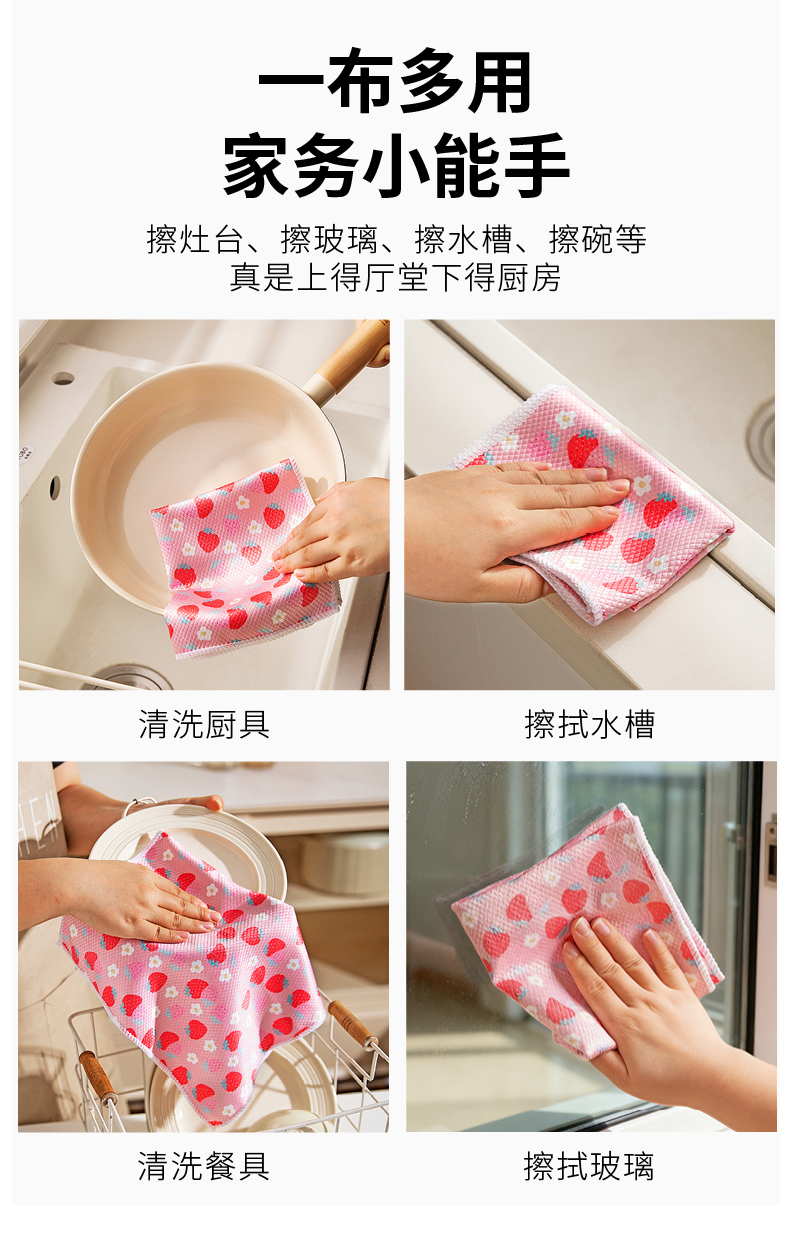 一布多用
家务小能手

擦灶台、擦玻璃、擦水槽、擦碗等
真是上得厅堂下得厨房

清洗厨具

擦拭水槽

清洗餐具

擦拭玻璃