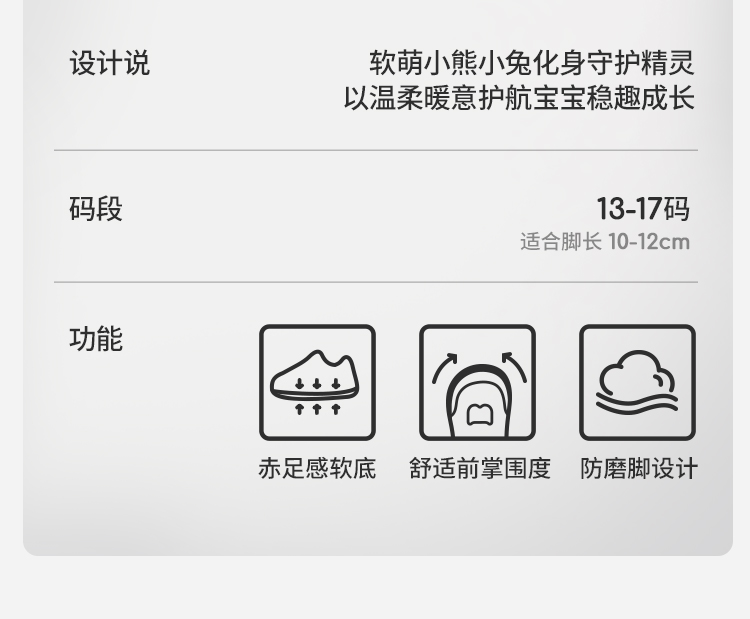 设计说

软萌小熊小兔化身守护精灵
以温柔暖意护航宝宝稳趣成长

码段

13-17码
适合脚长 10-12cm

功能

赤足感软底

舒适前掌围度

防磨脚设计