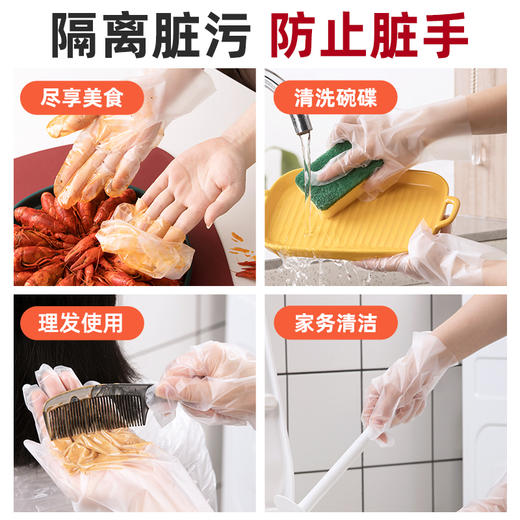 隔离脏污 防止脏手

尽享美食

清洗碗碟

理发使用

家务清洁