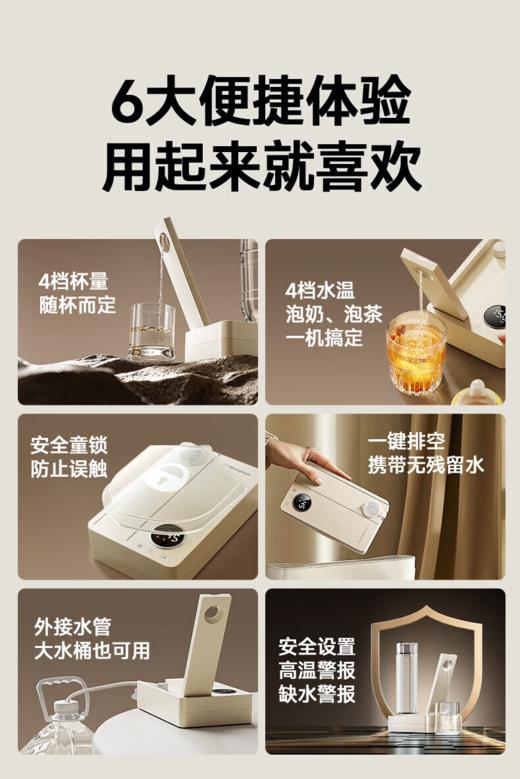 6大便捷体验
用起来就喜欢

4档杯量
随杯而定

4档水温
泡奶、泡茶
一机搞定

安全童锁
防止误触

一键排空
携带无残留水

外接水管
大水桶也可用

安全设置
高温警报
缺水警报