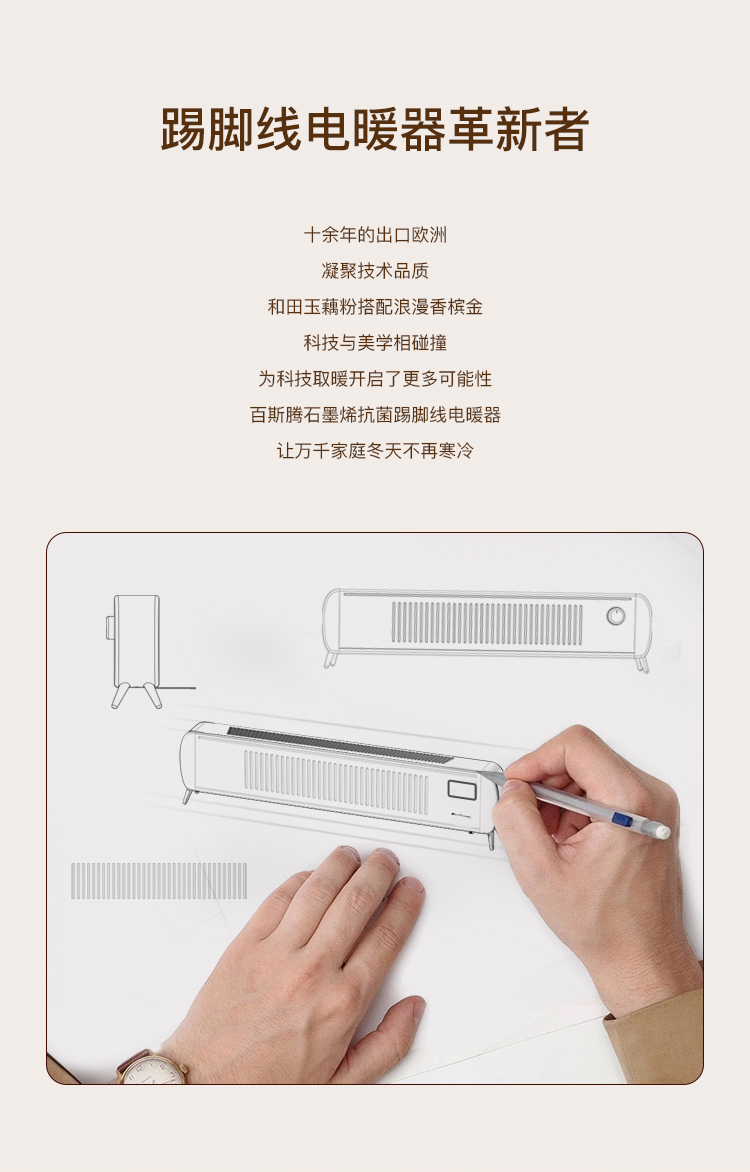 踢脚线电暖器革新者

十余年的出口欧洲
凝聚技术品质
和田玉藕粉搭配浪漫香槟金
科技与美学相碰撞
为科技取暖开启了更多可能性
百斯腾石墨烯抗菌踢脚线电暖器
让万千家庭冬天不再寒冷