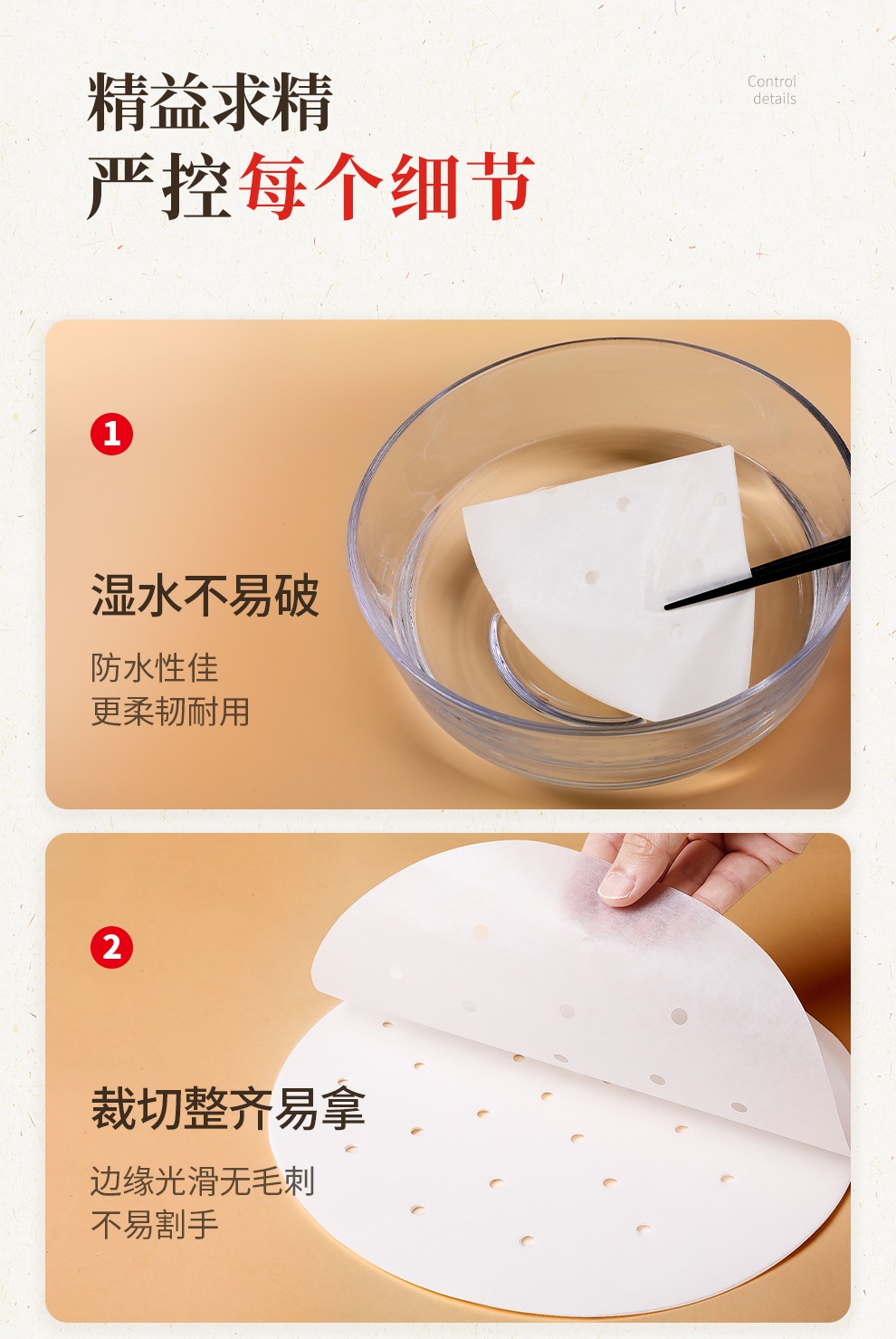 精益求精
严控每个细节

Control details

1

湿水不易破

防水性佳
更柔韧耐用

2

裁切整齐易拿

边缘光滑无毛刺
不易割手