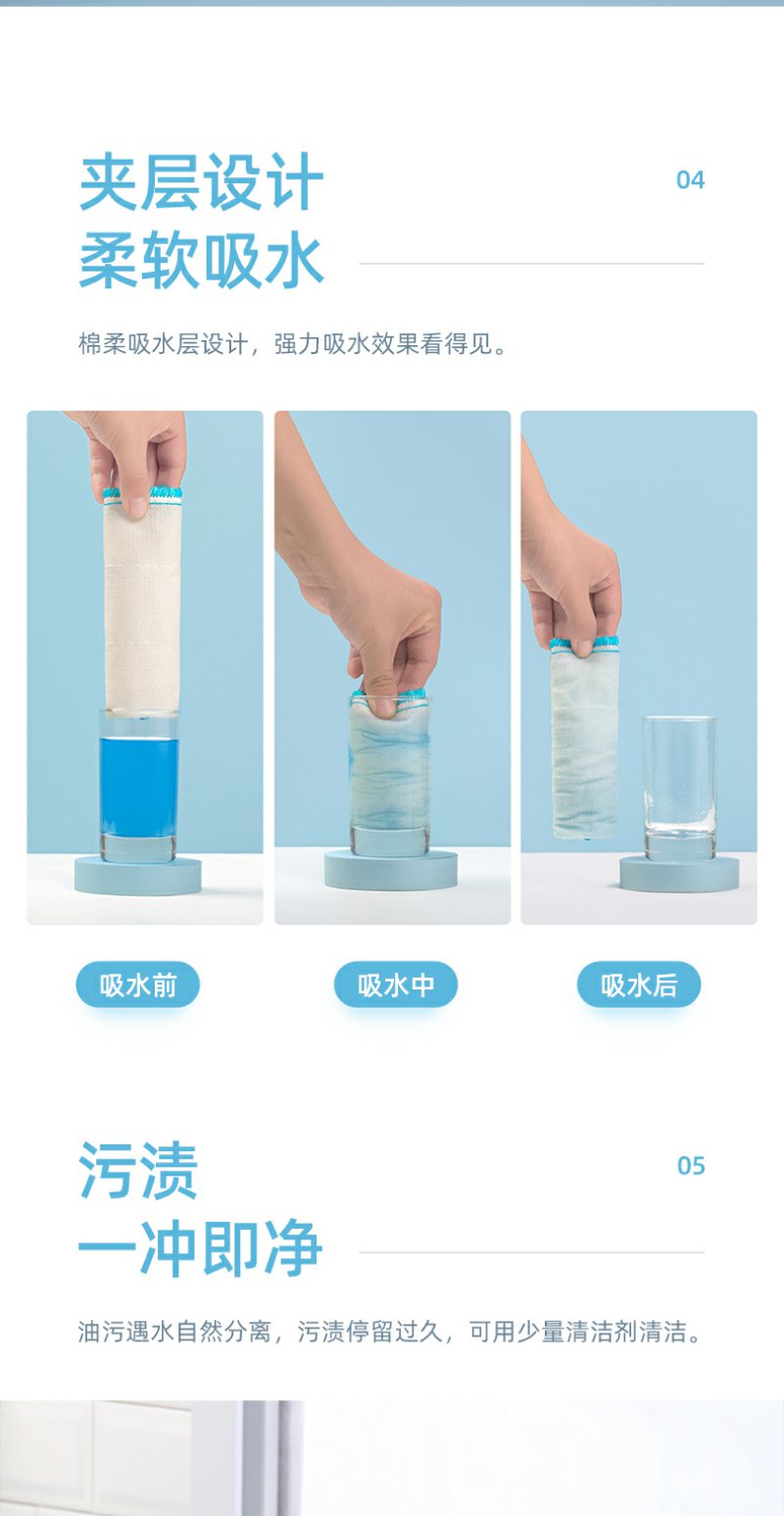 夹层设计
柔软吸水

04

棉柔吸水层设计，强力吸水效果看得见。

吸水前

吸水中

吸水后

污渍
一冲即净

05

油污遇水自然分离，污渍停留过久，可用少量清洁剂清洁。