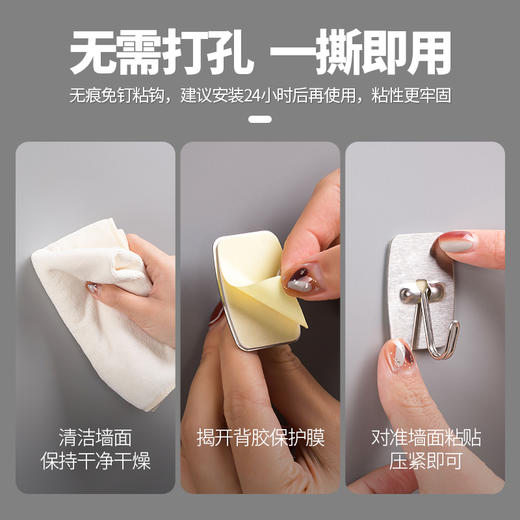 无需打孔 一撕即用

无痕免钉粘钩，建议安装24小时后再使用，粘性更牢固

清洁墙面
保持干净干燥

揭开背胶保护膜

对准墙面粘贴
压紧即可