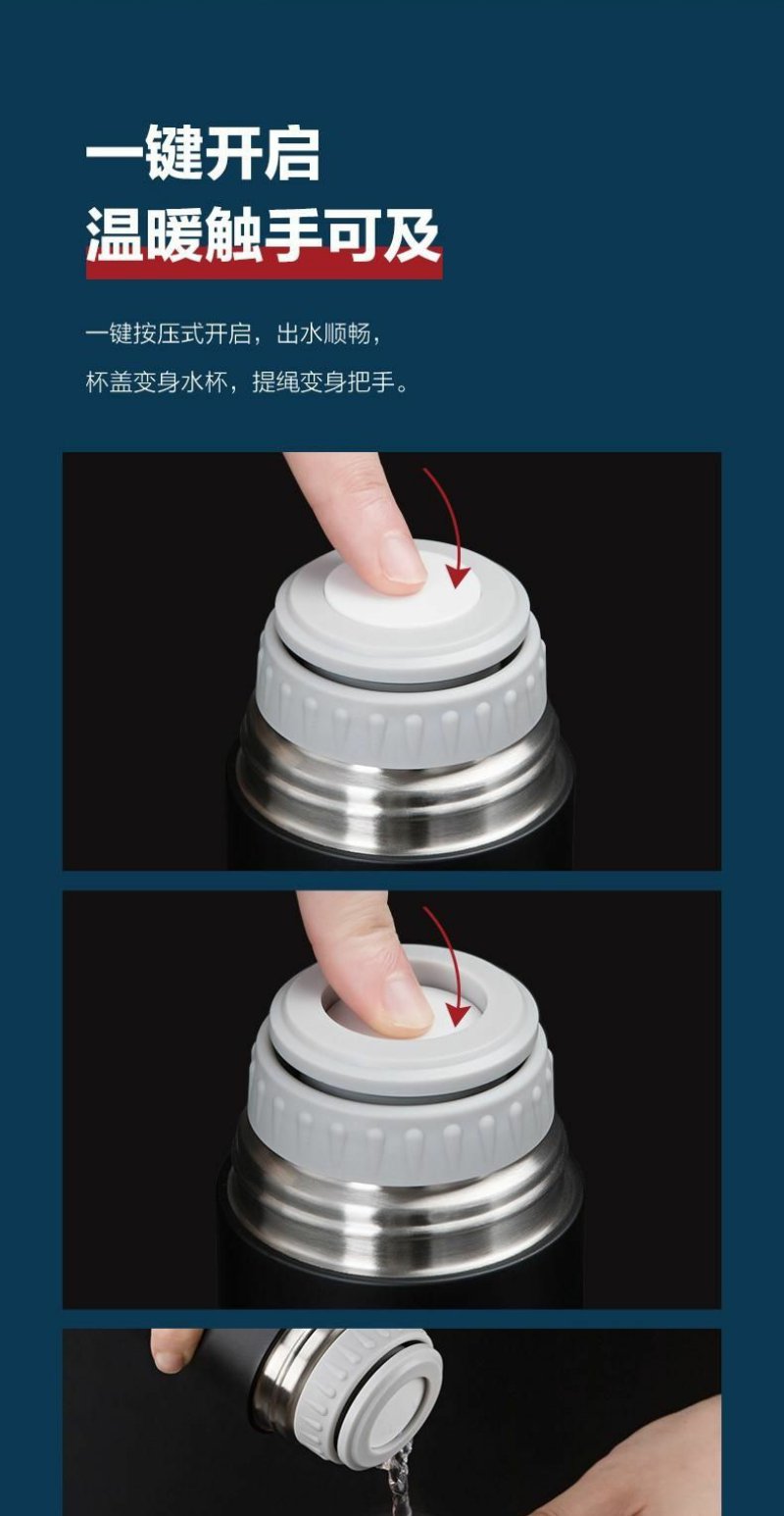 一键开启
温暖触手可及

一键按压式开启，出水顺畅，
杯盖变身水杯，提绳变身把手。