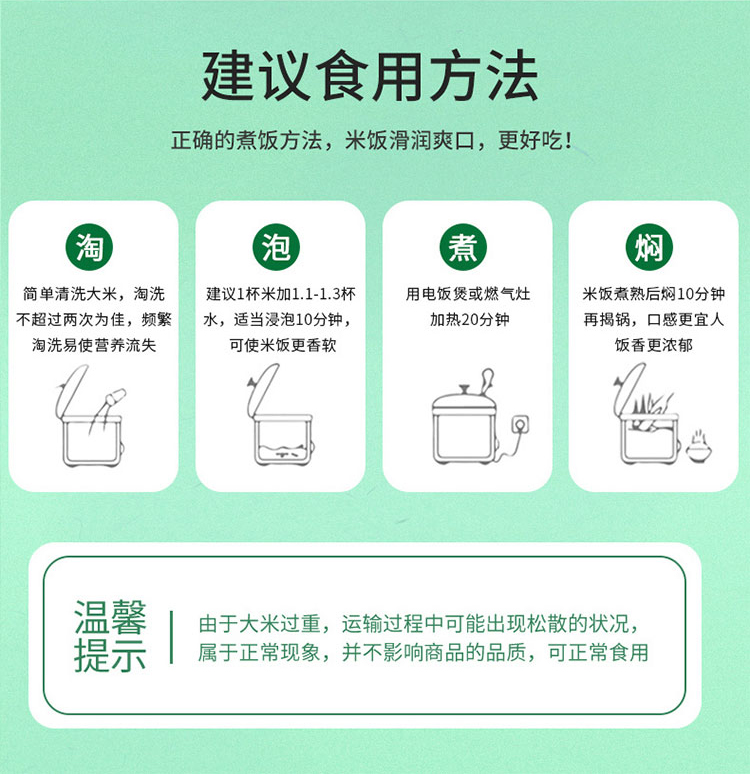 建议食用方法

正确的煮饭方法，米饭滑润爽口，更好吃！

淘

简单清洗大米，淘洗不超过两次为佳，频繁淘洗易使营养流失

泡

建议1杯米加1.1-1.3杯水，适当浸泡10分钟，可使米饭更香软

煮

用电饭煲或燃气灶加热20分钟

焖

米饭煮熟后焖10分钟再揭锅，口感更宜人饭香更浓郁

温馨提示

由于大米过重，运输过程中可能出现松散的状况，属于正常现象，并不影响商品的品质，可正常食用