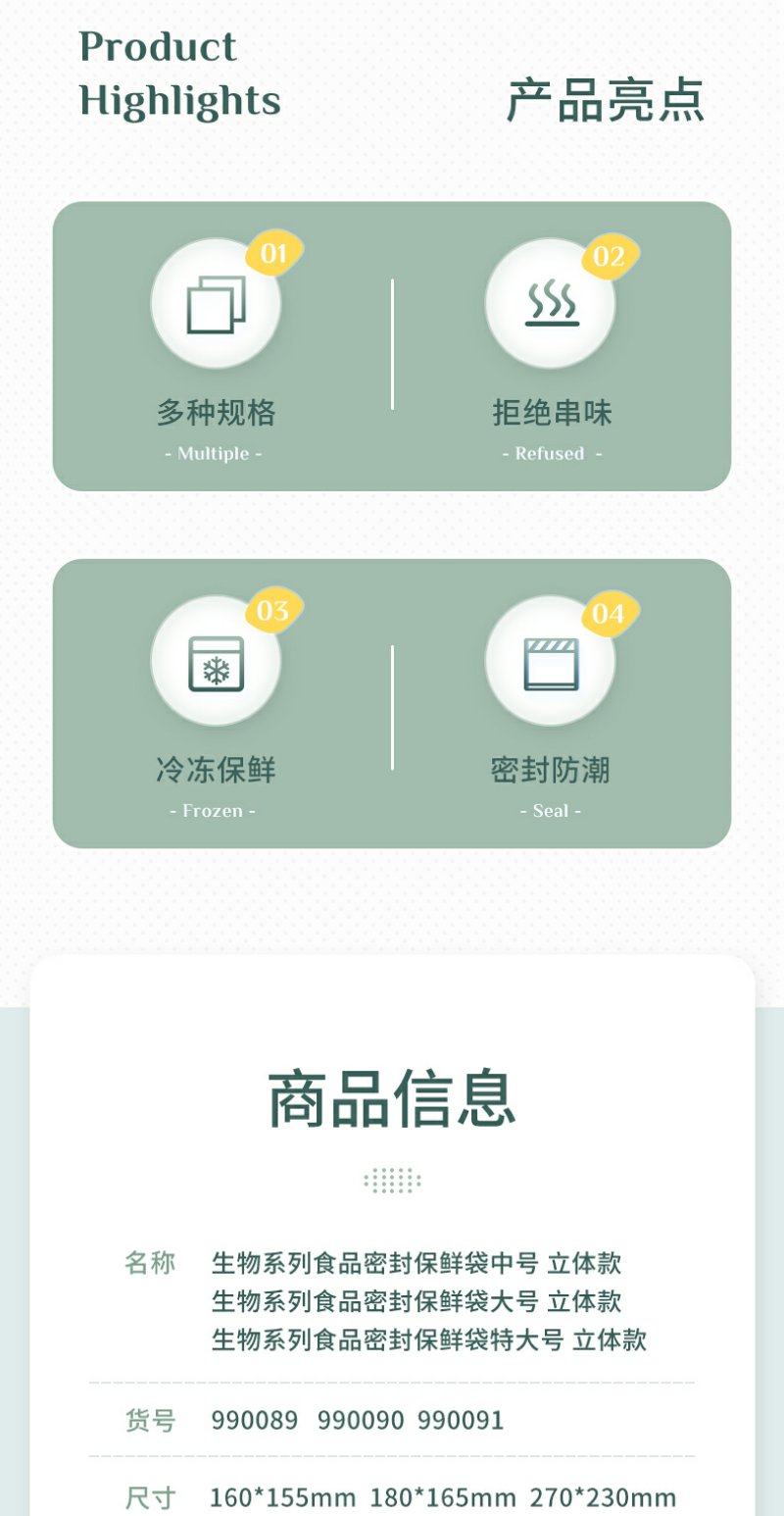 Product Highlights

产品亮点

01

多种规格

- Multiple -

02

拒绝串味

- Refused -

03

冷冻保鲜

- Frozen -

04

密封防潮

- Seal -

商品信息

名称 生物系列食品密封保鲜袋中号 立体款
生物系列食品密封保鲜袋大号 立体款
生物系列食品密封保鲜袋特大号 立体款

货号 990089 990090 990091

尺寸 160*155mm 180*165mm 270*230mm